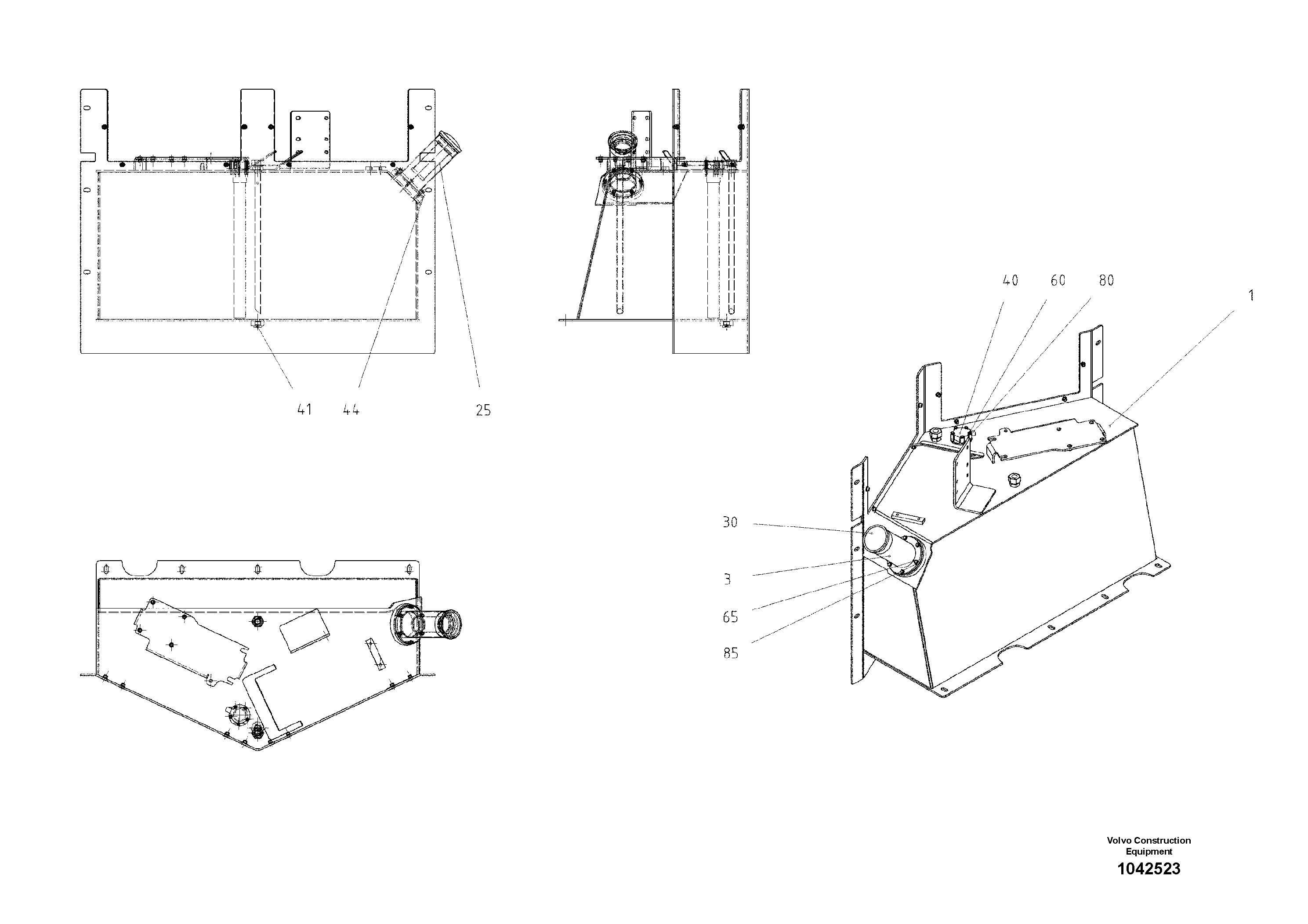 41
44
25

40
60
80
1

30
3
65
85

Volvo Construction
Equipment
1042523