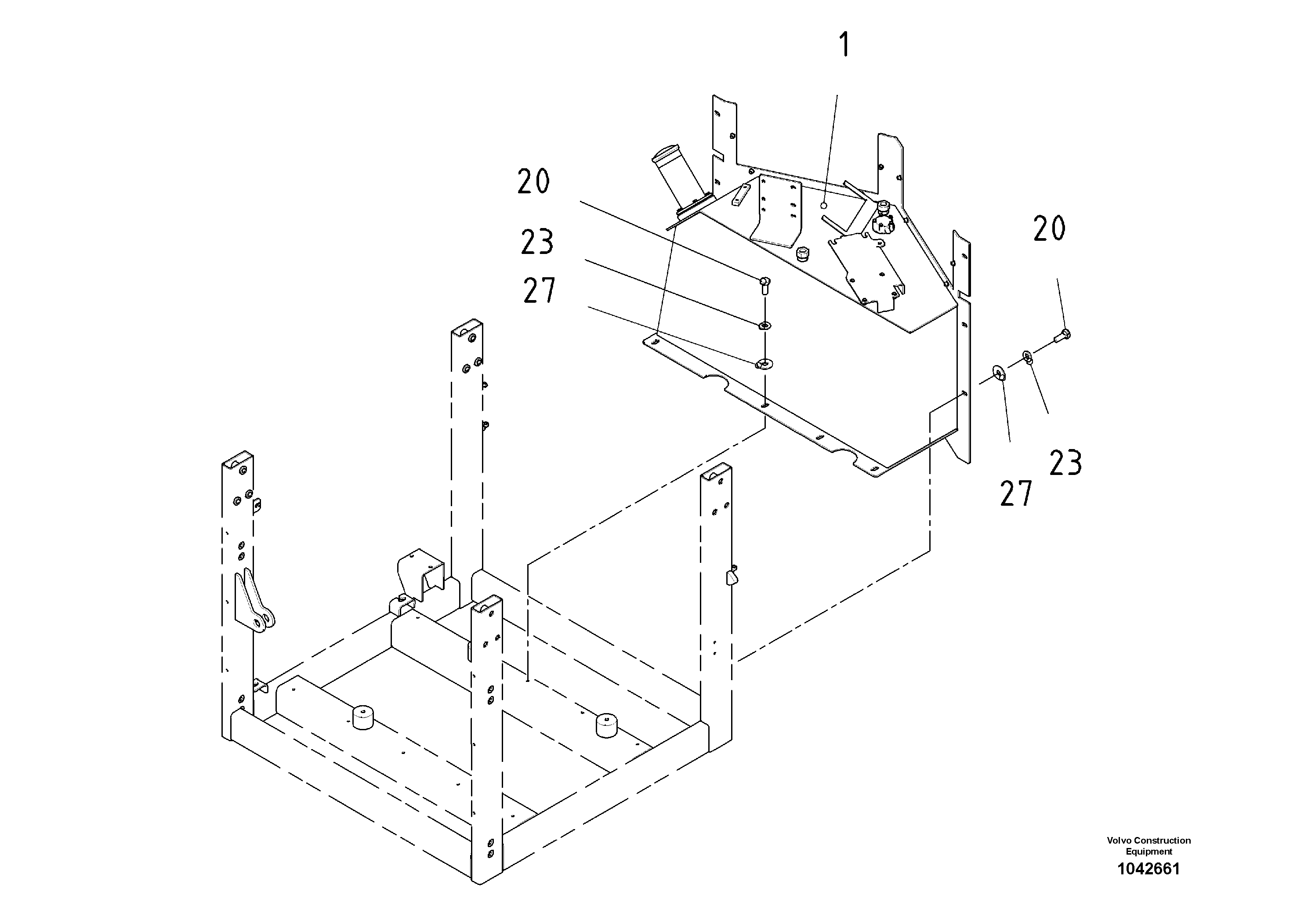 1

20

23

27

20

23

27

Volvo Construction Equipment

1042661