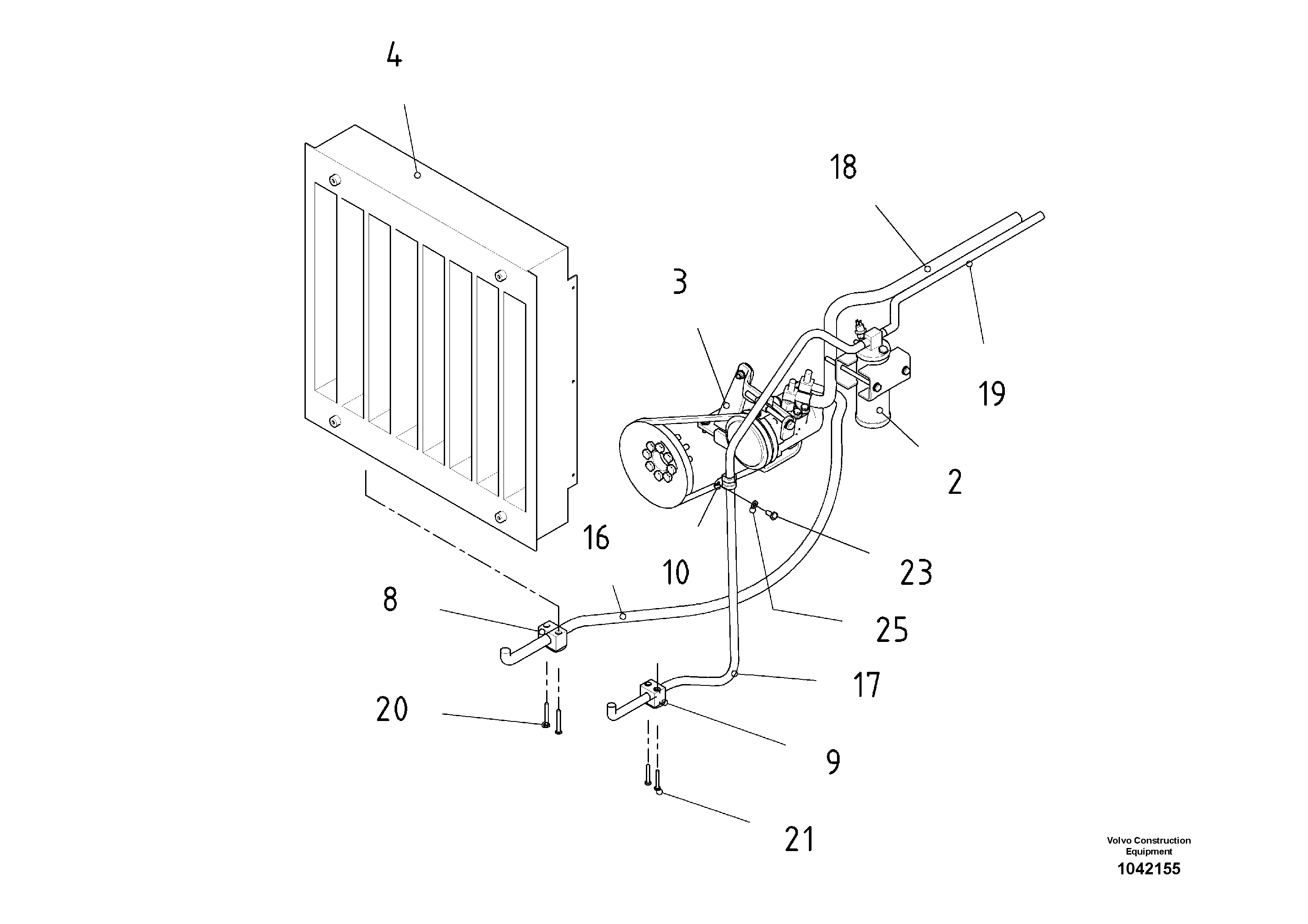 4

18

3

19

2

16

10

23

8

25

17

20

9

21

Volvo Construction Equipment
1042155