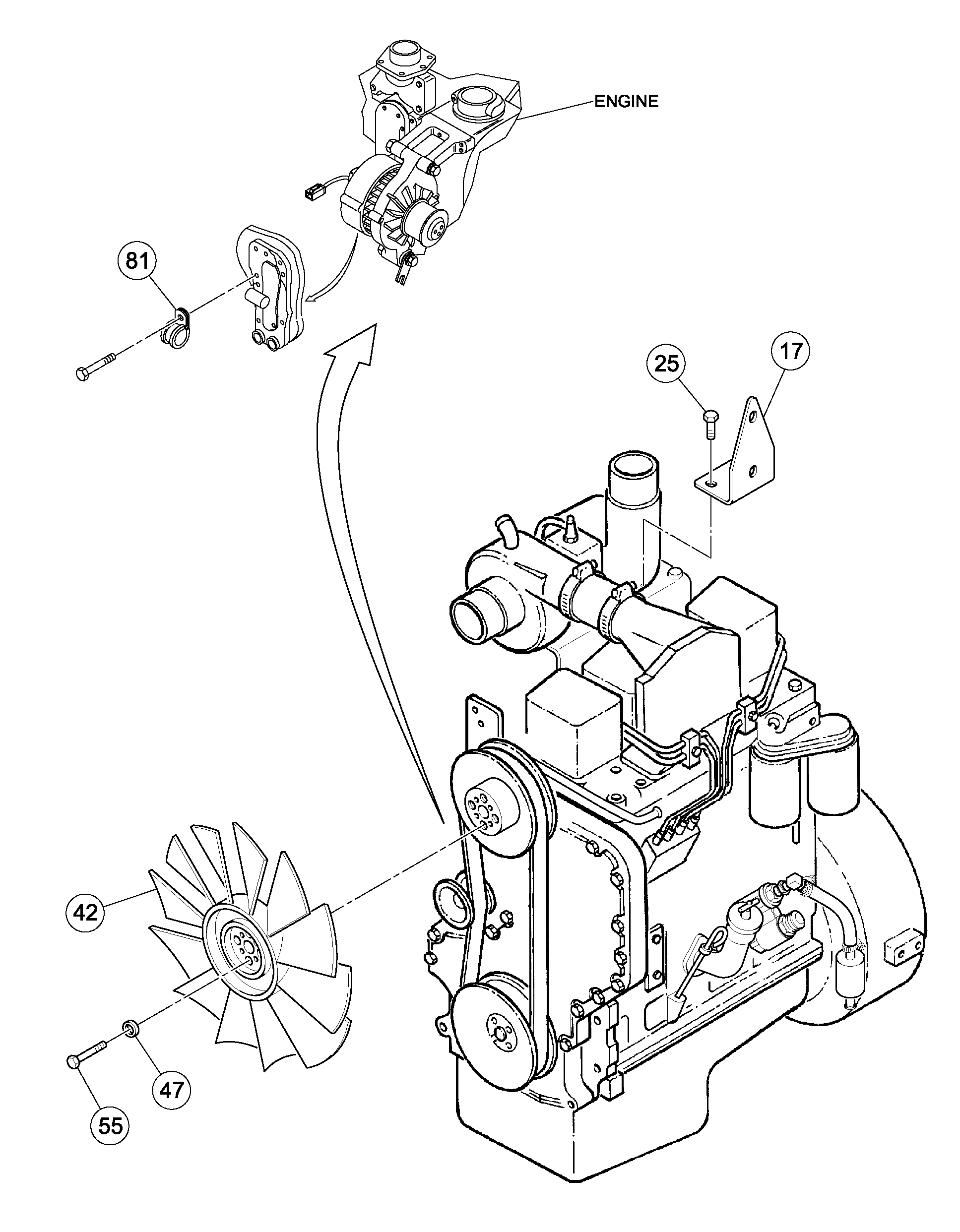 ENGINE

81

25

17

42

47

55