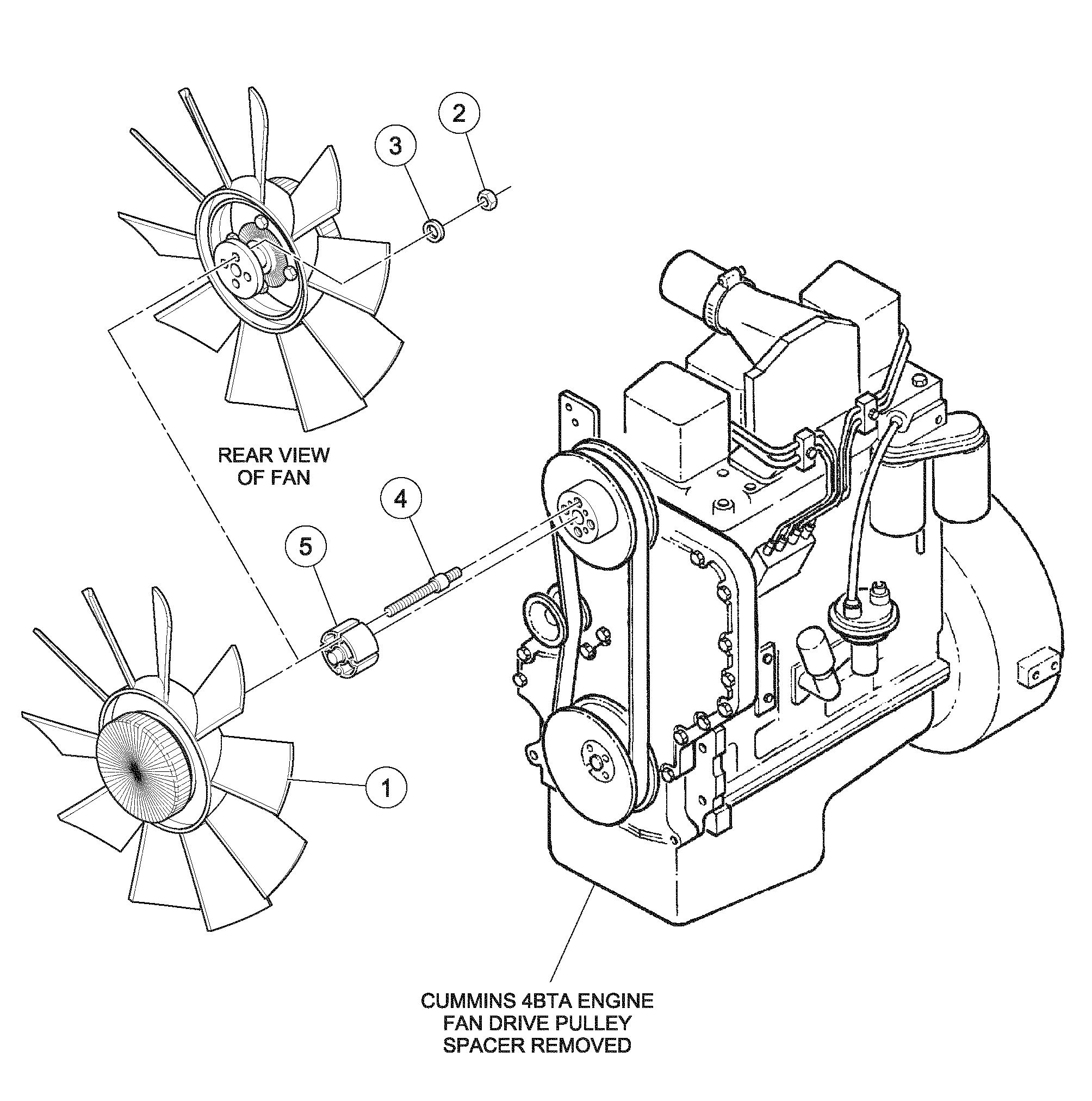 2

3

REAR VIEW
OF FAN

4

5

1

CUMMINS 4BTA ENGINE
FAN DRIVE PULLEY
SPACER REMOVED