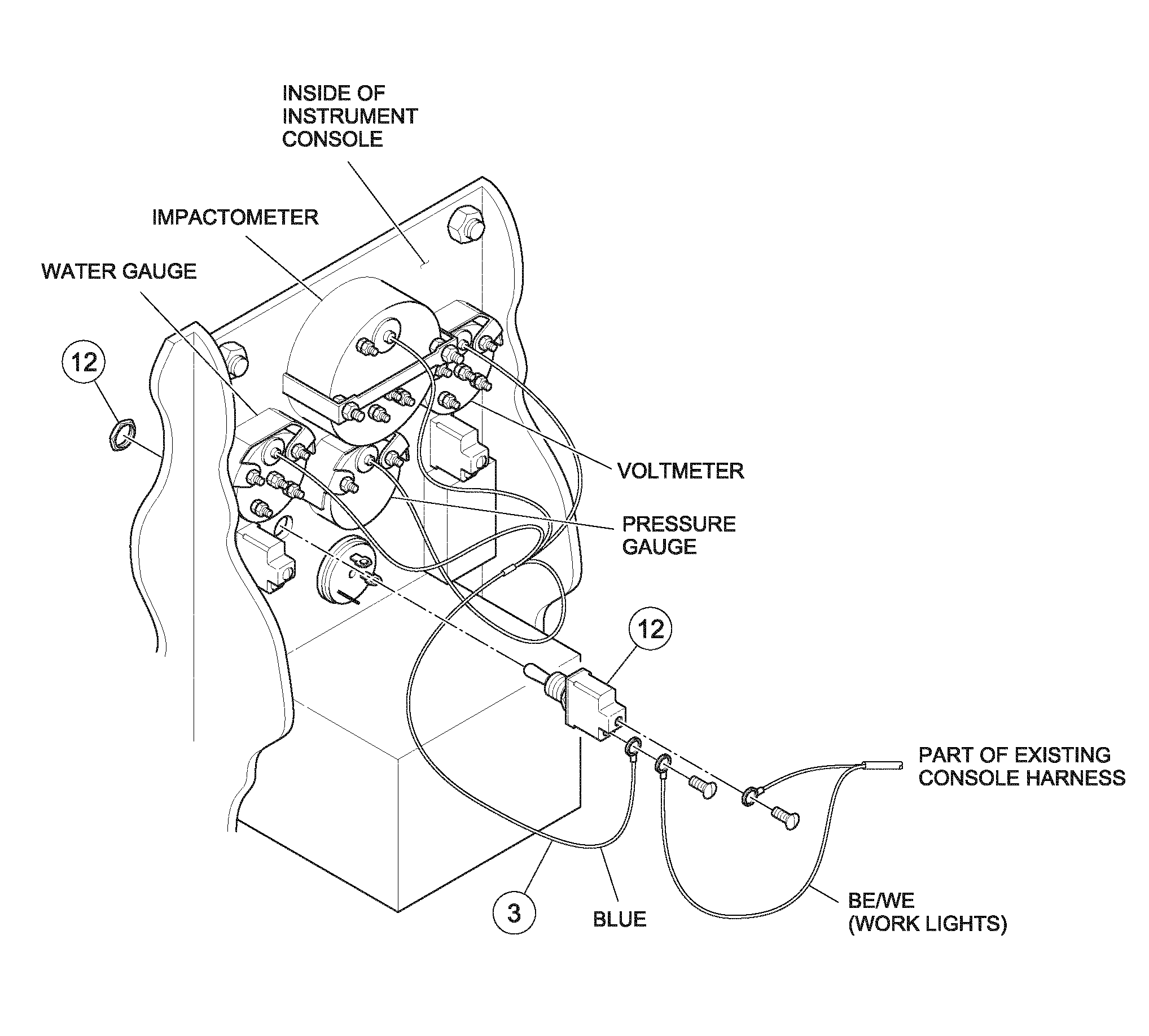 INSIDE OF INSTRUMENT CONSOLE

IMPACTOMETER

WATER GAUGE

12

VOLTMETER

PRESSURE GAUGE

12

PART OF EXISTING CONSOLE HARNESS

3

BLUE

BE/WE (WORK LIGHTS)