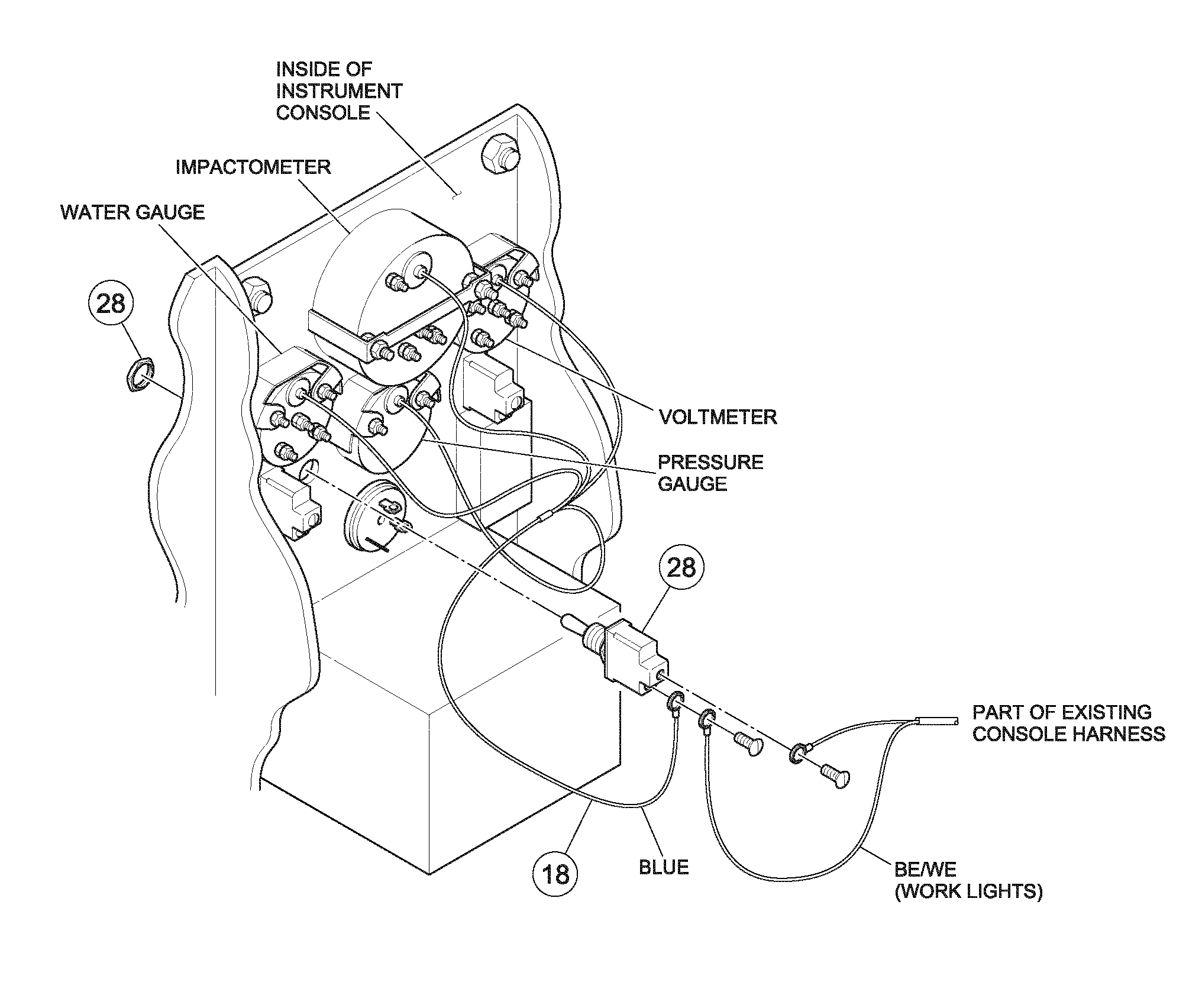 INSIDE OF INSTRUMENT CONSOLE

IMPACTOMETER

WATER GAUGE

28

VOLTMETER

PRESSURE GAUGE

28

PART OF EXISTING CONSOLE HARNESS

18

BLUE

BE/WE (WORK LIGHTS)