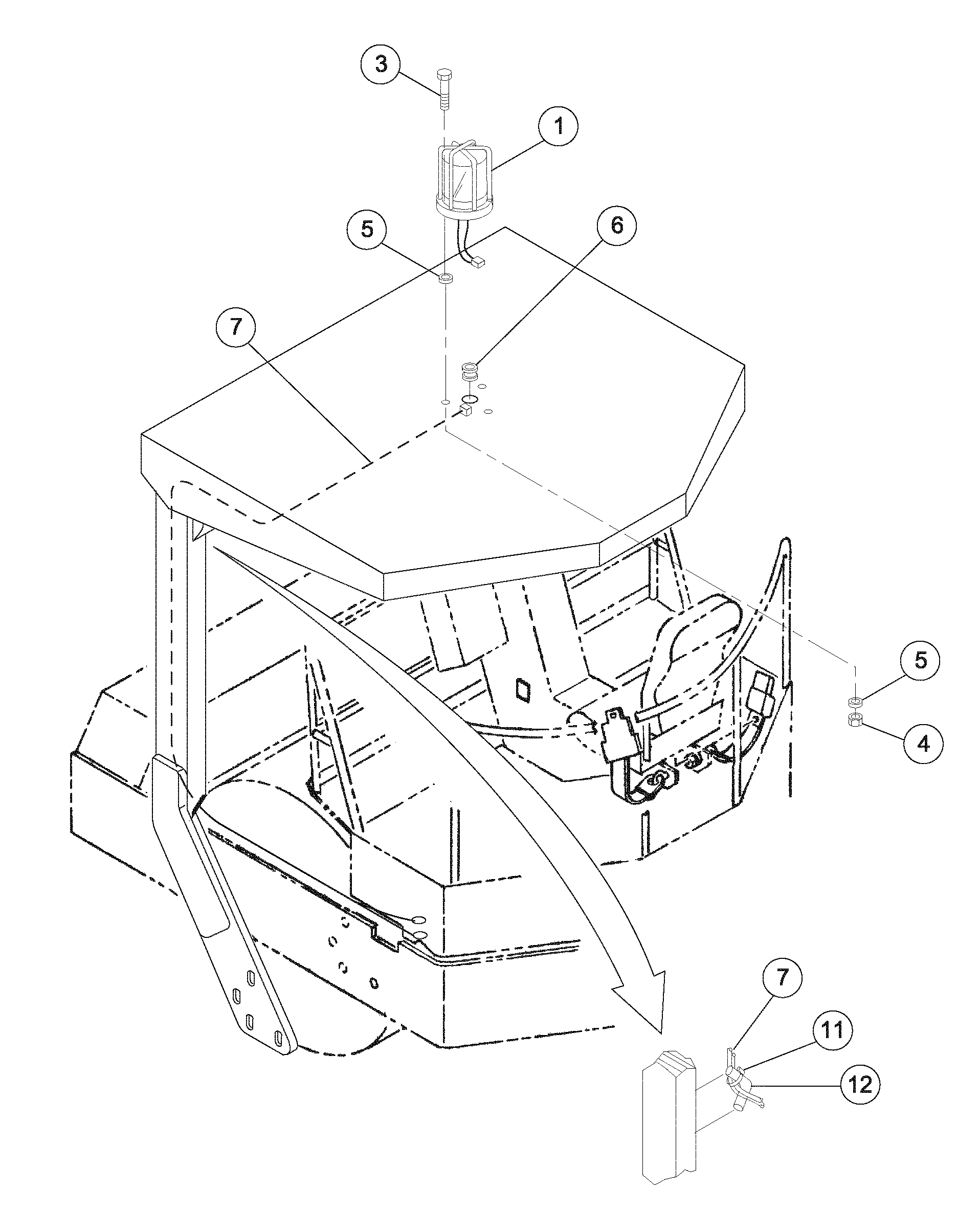 3
1
5
6
7
5
4
7
11
12