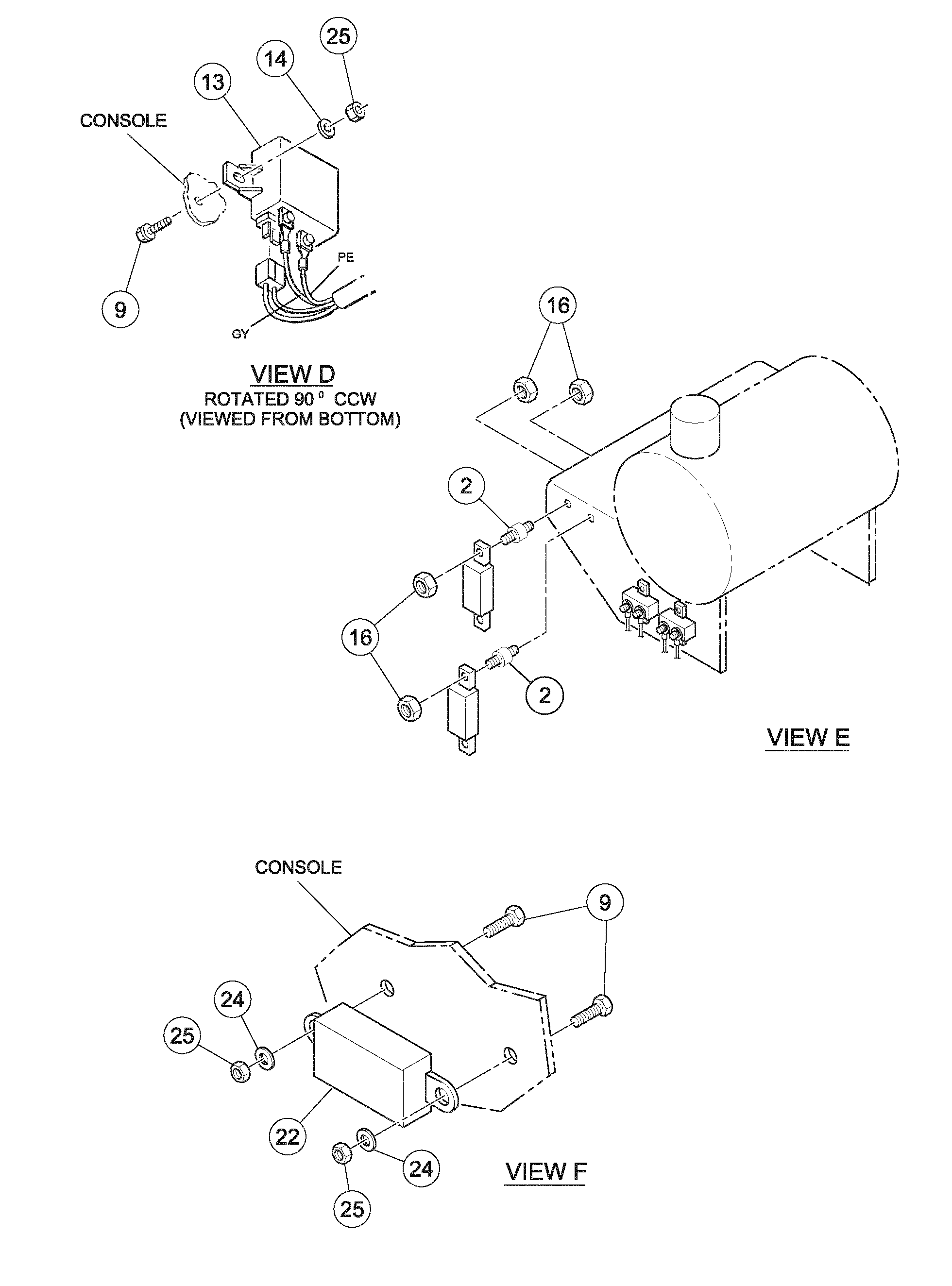 25
14
13
CONSOLE
PE
9
GY
VIEW D
ROTATED 90 ° CCW
(VIEWED FROM BOTTOM)
16
2
16
2
VIEW E
CONSOLE
9
24
25
22
24
25
VIEW F