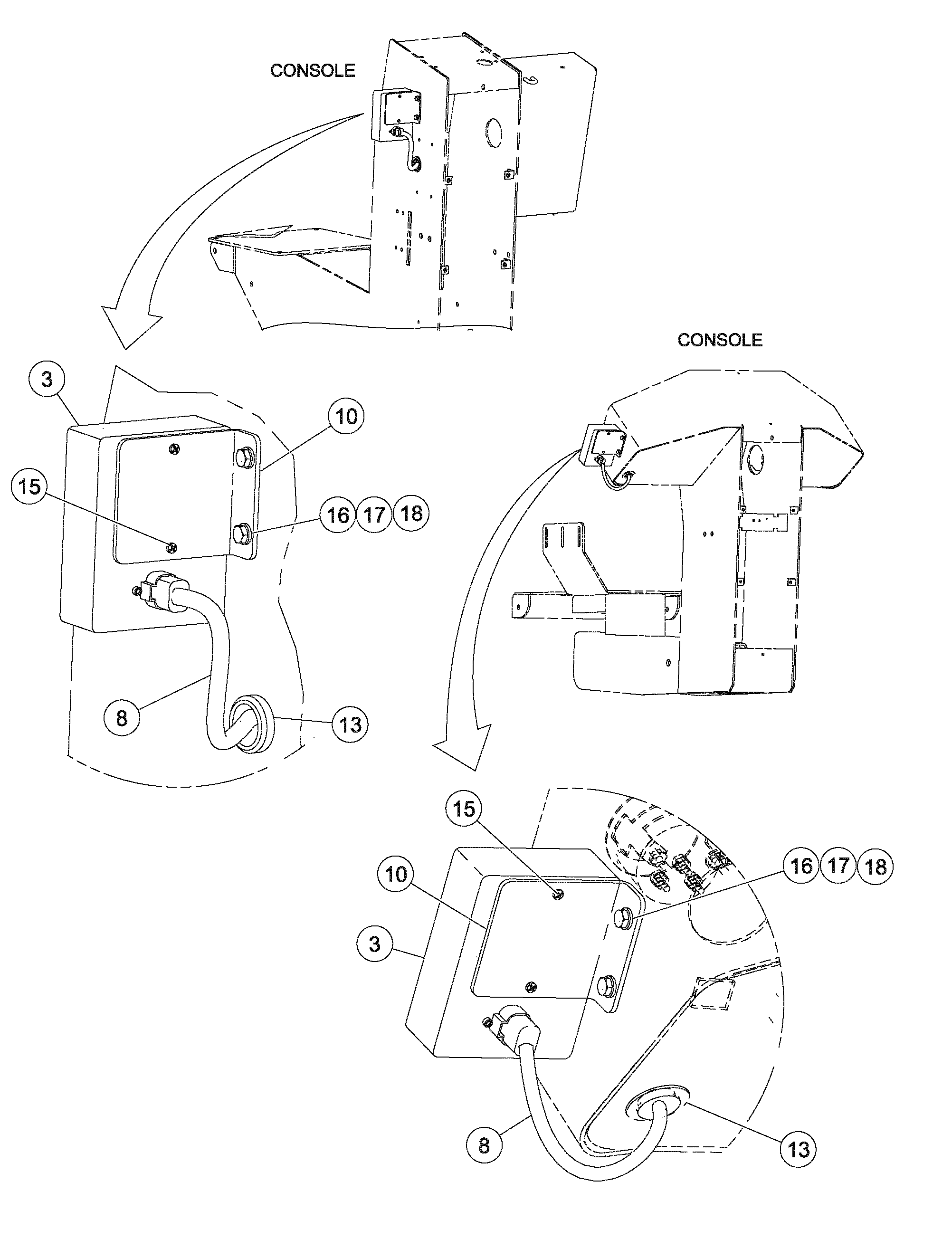 CONSOLE

3

10

15

16 17 18

8

13

CONSOLE

15

10

16 17 18

3

8

13