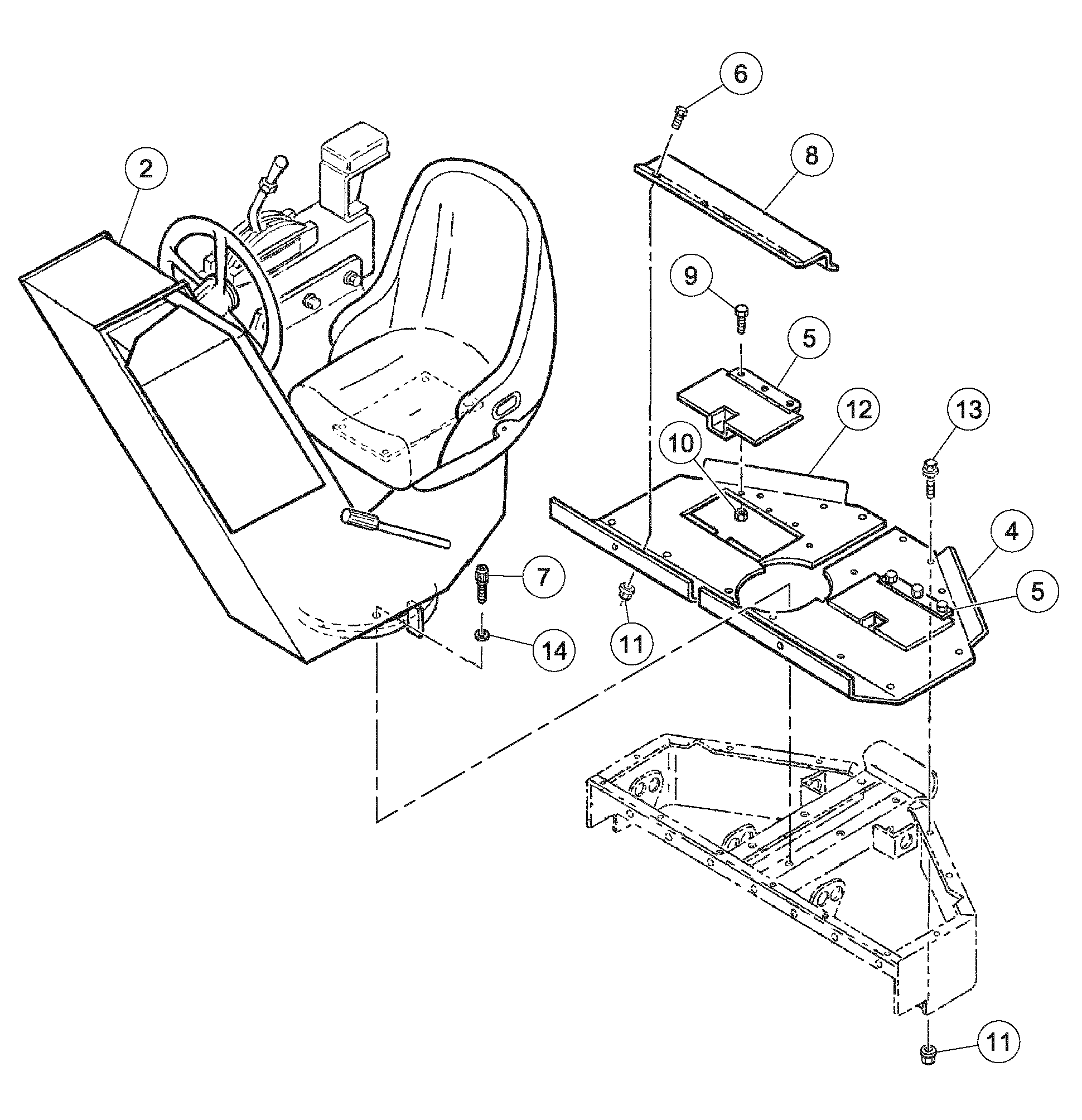 6
2
8
9
5
12
13
10
4
5
7
11
14
11