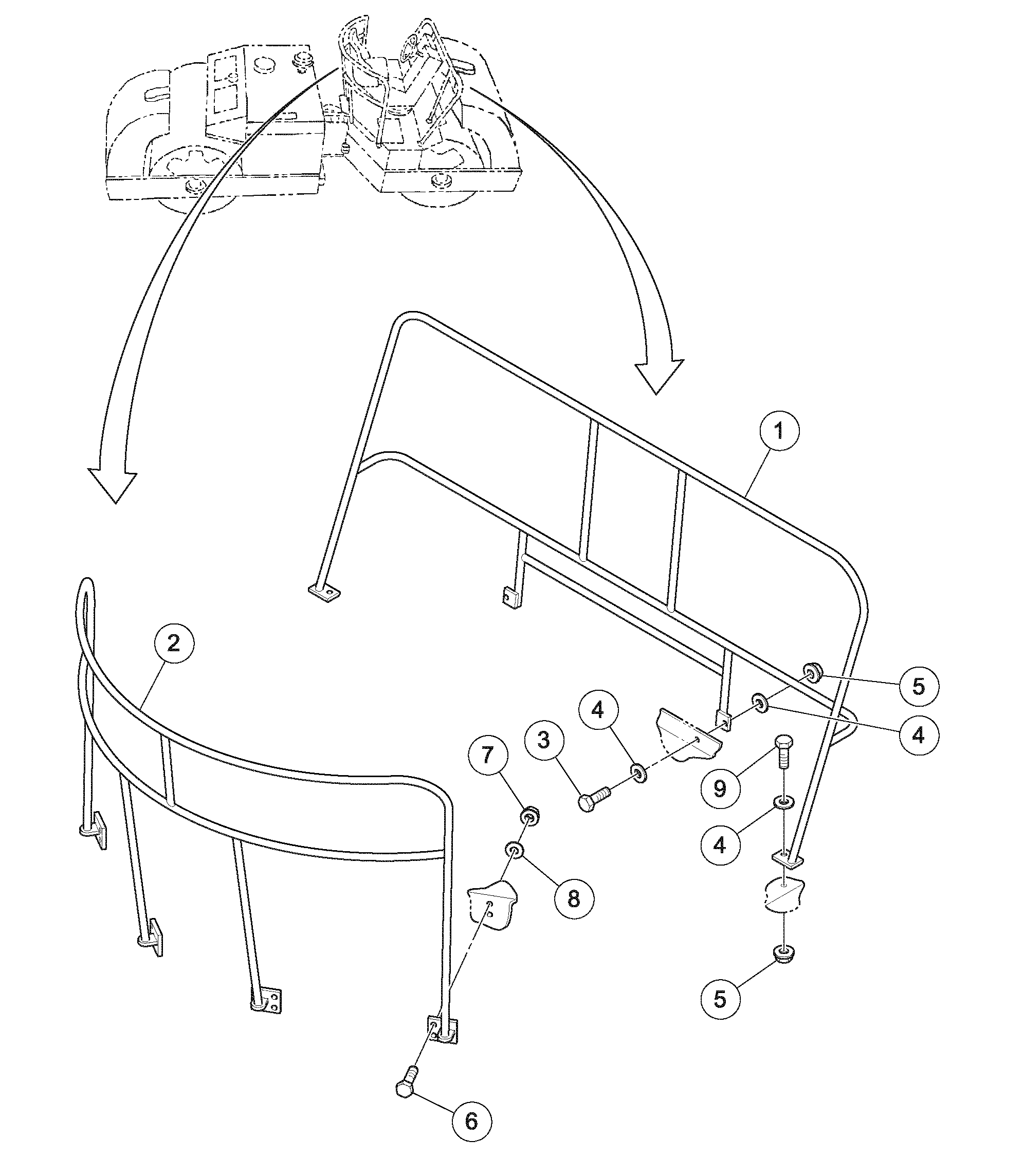 1
2
5
4
4
3
7
9
4
8
5
6