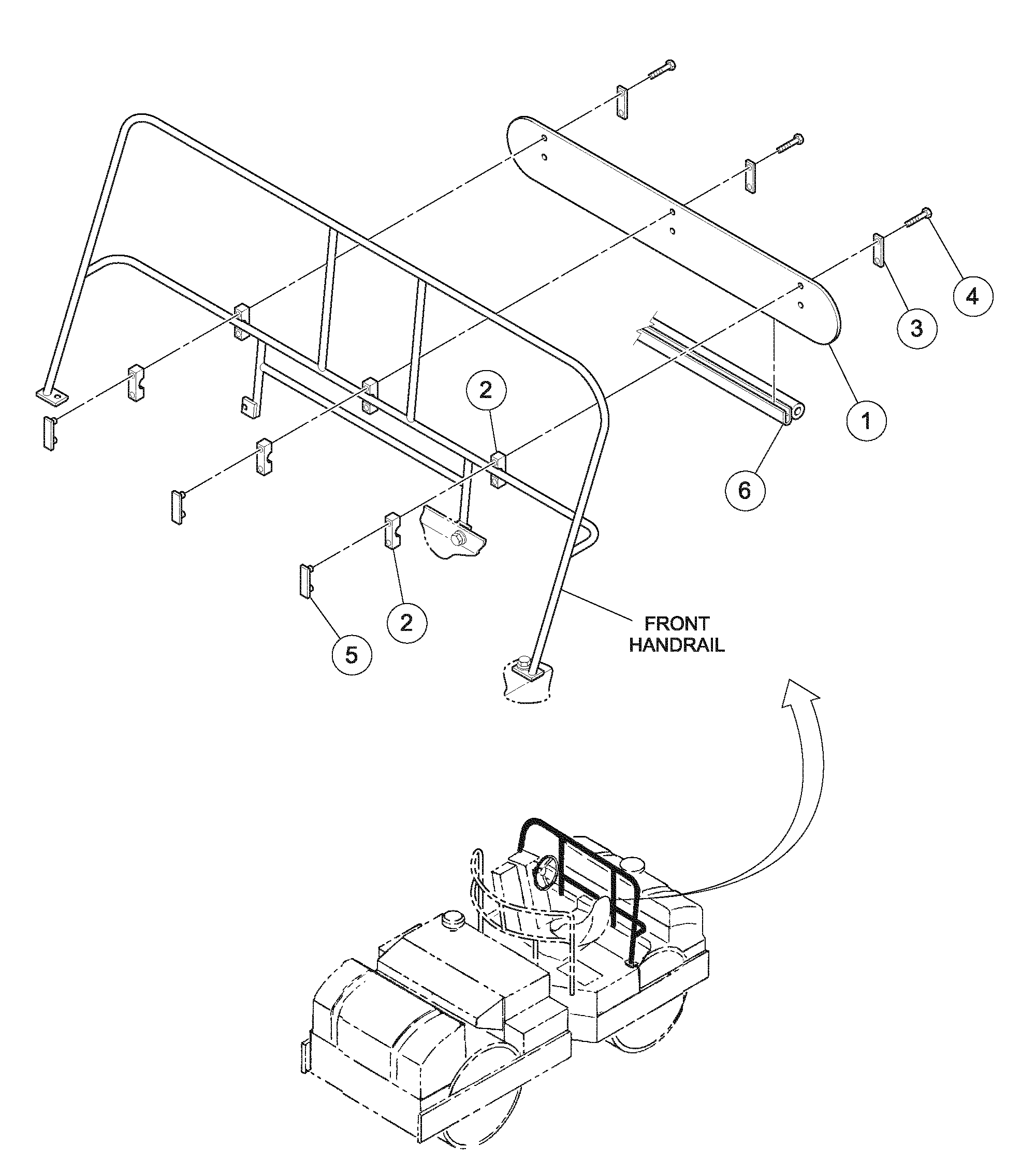 4
3
1
2
6
2
5
FRONT HANDRAIL