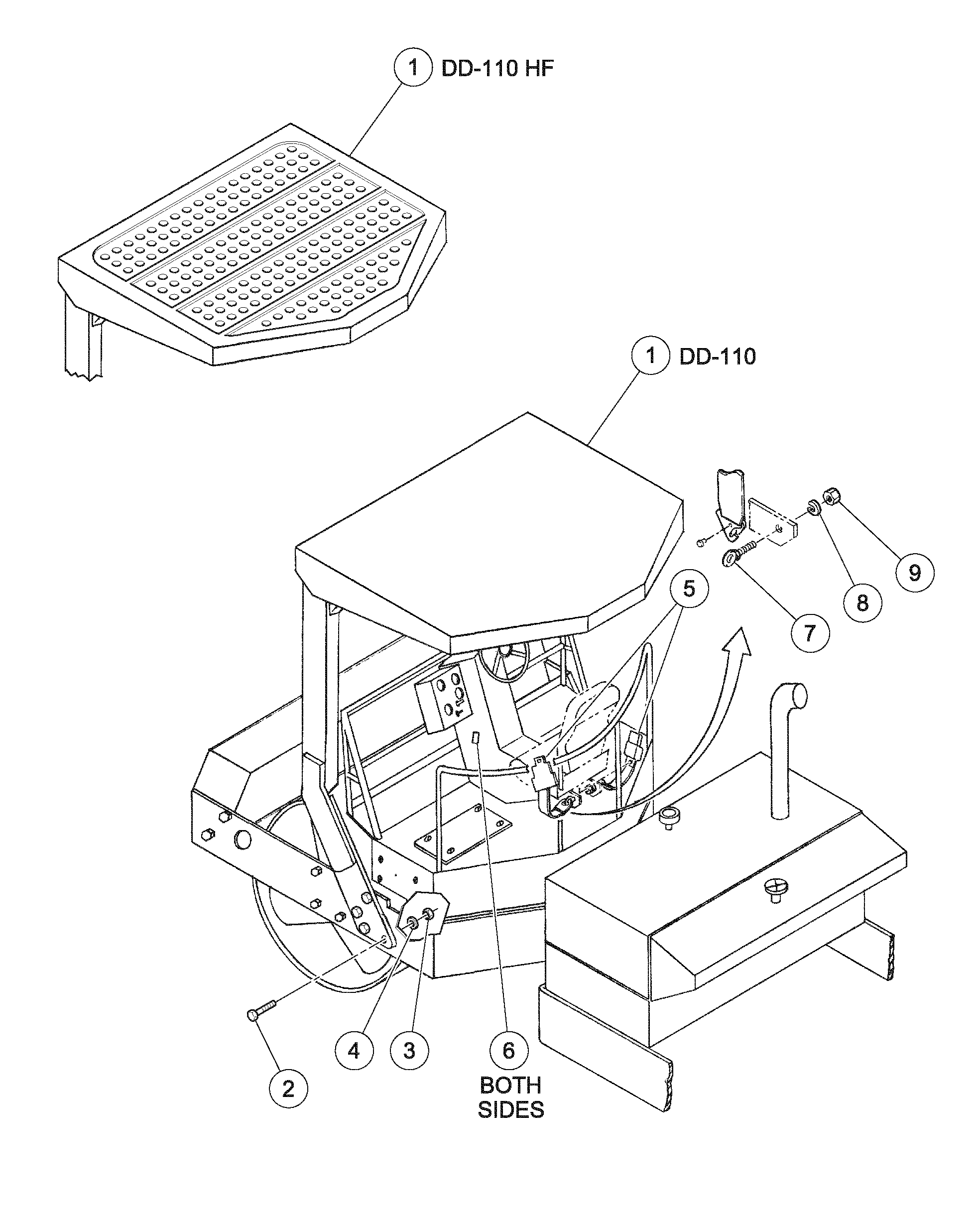 1 DD-110 HF

1 DD-110

5

9

8

7

4

3

6
BOTH SIDES

2