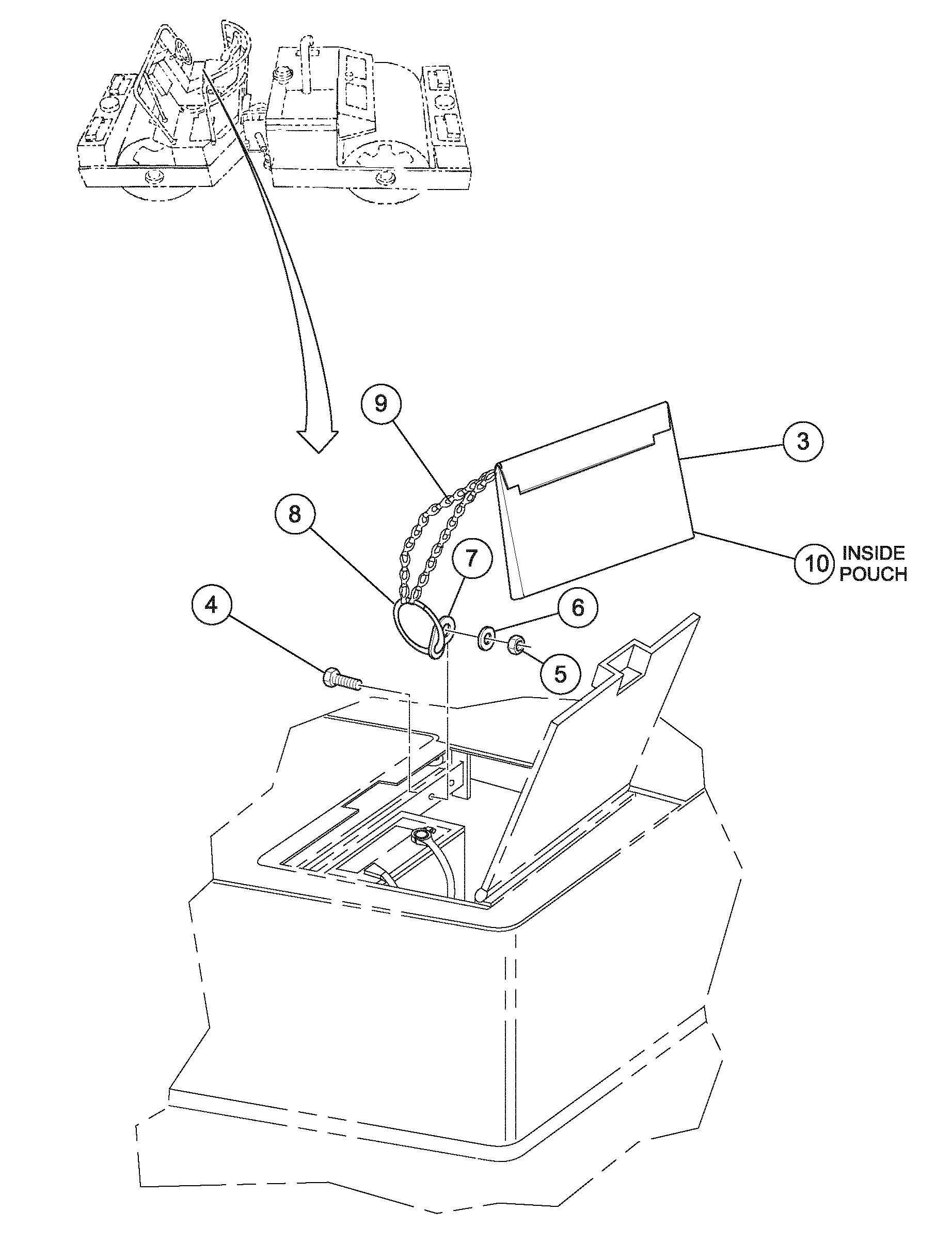 9

3

8

7

10 INSIDE POUCH

4

6

5