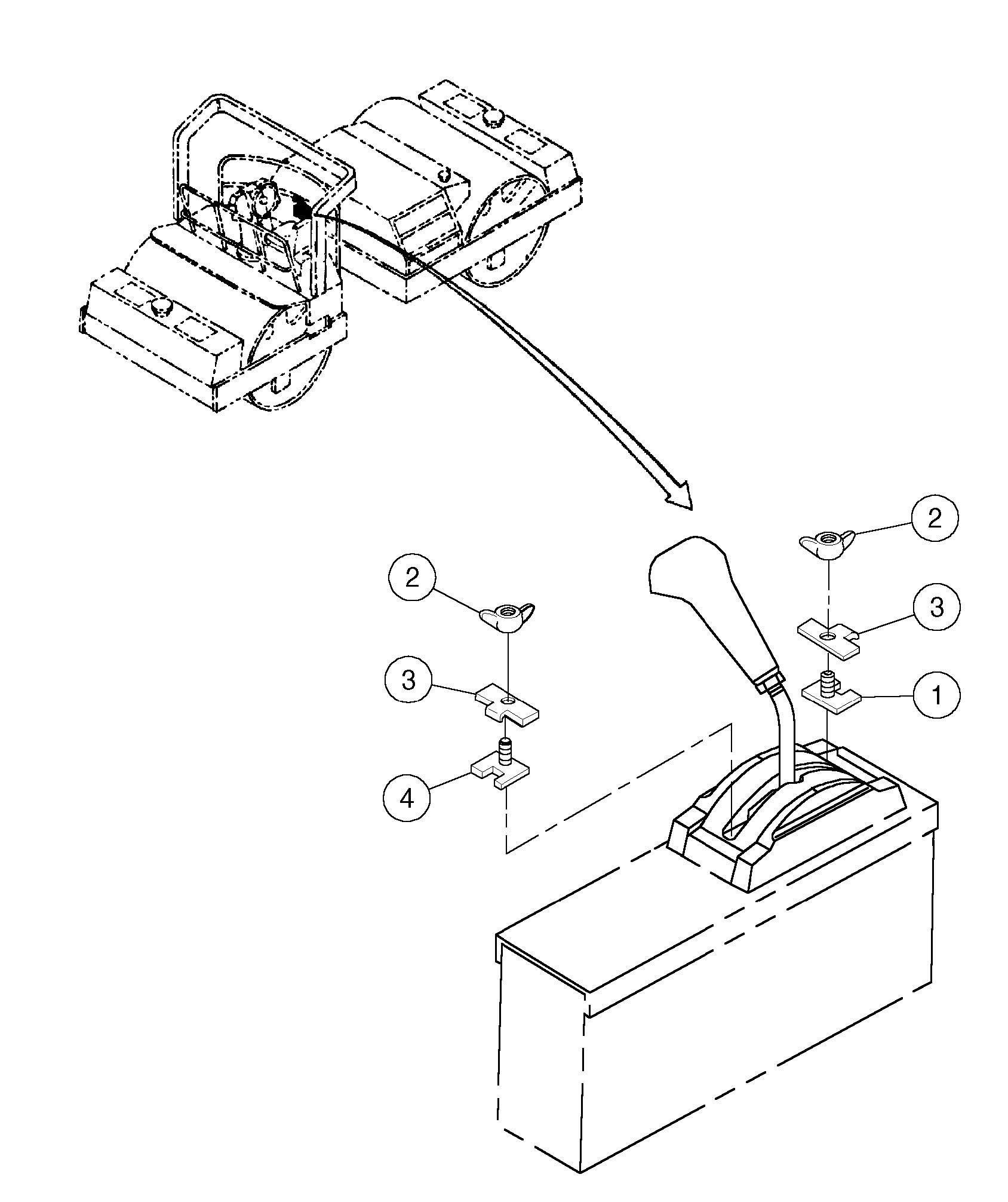 2
2
3
3
1
4