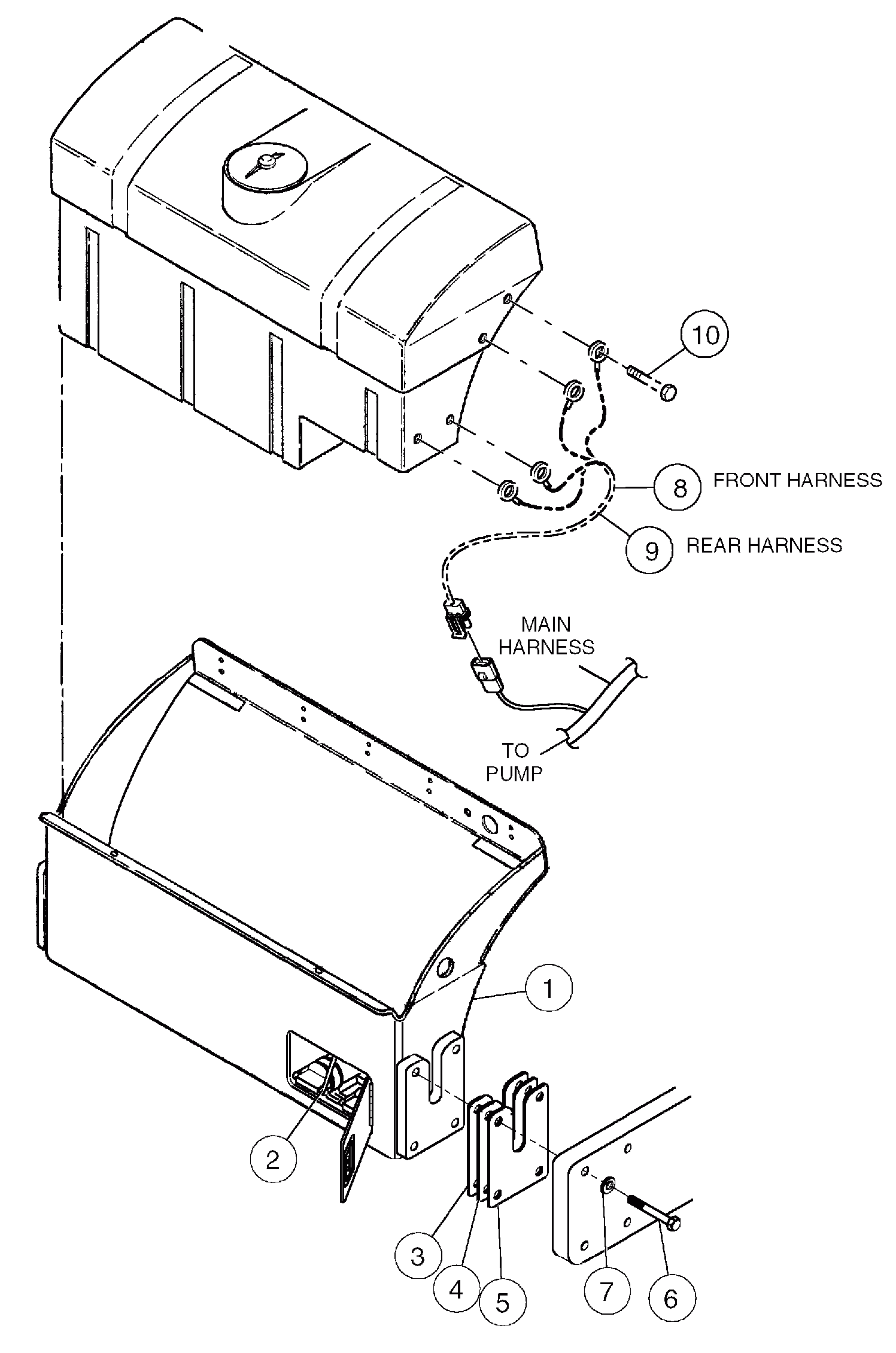 10

8 FRONT HARNESS

9 REAR HARNESS

MAIN HARNESS

TO PUMP

1

2

3

4

5

7

6