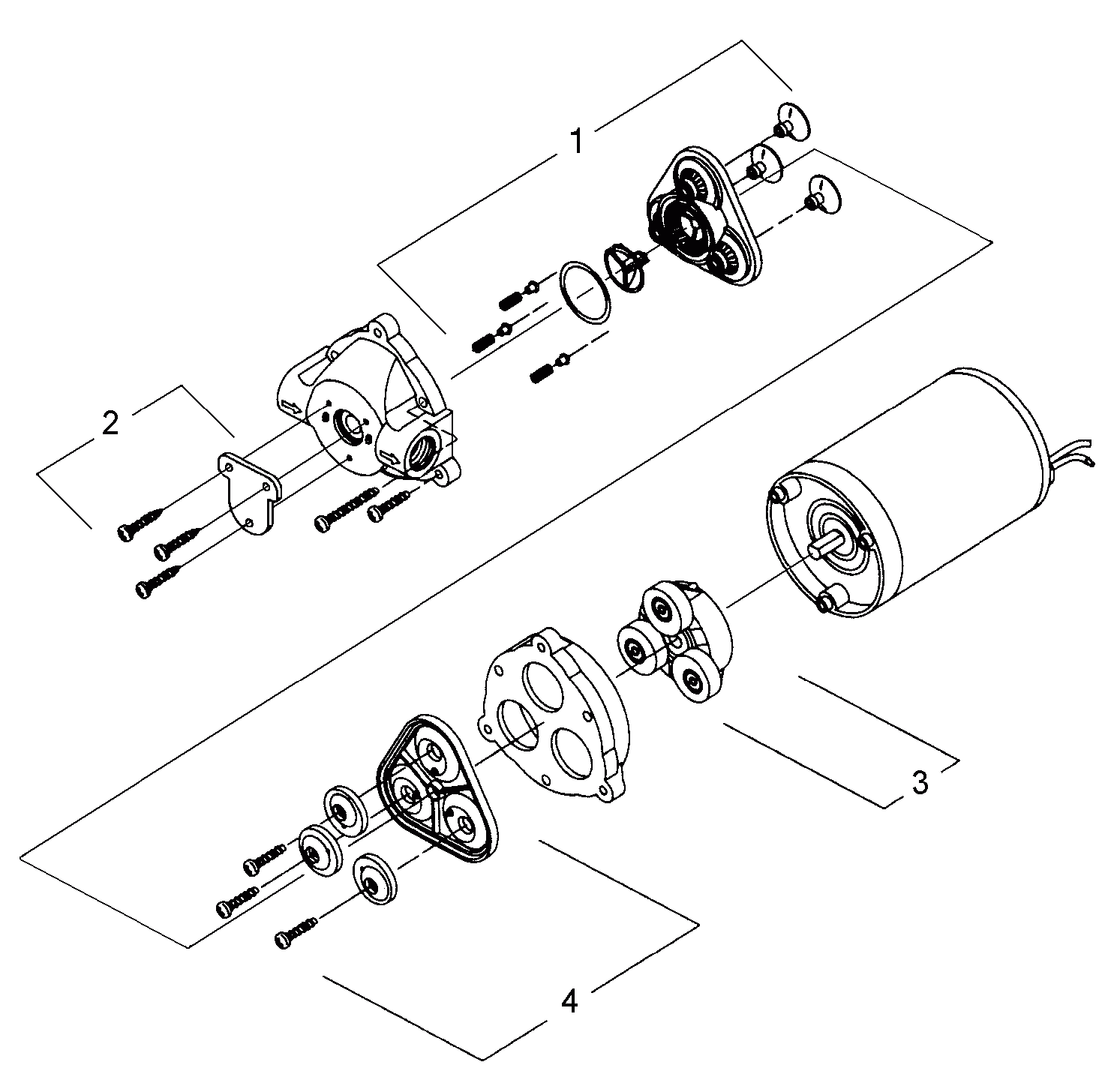 1
2
3
4