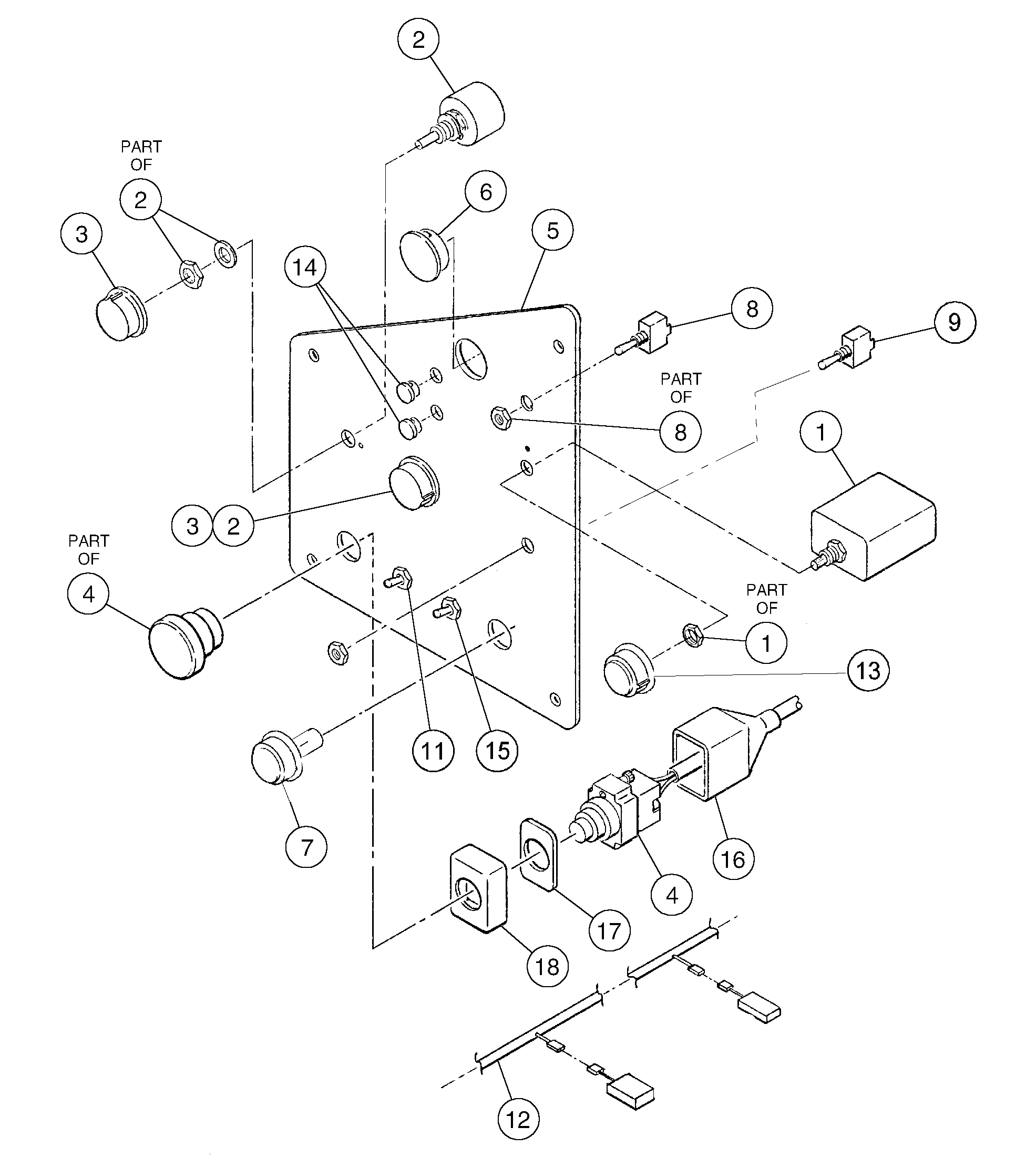 2

PART OF
2

3

6

5

14

8

9

PART OF
8

1

3 2

PART OF
4

PART OF
1

13

11

15

7

16

4

17

18

12