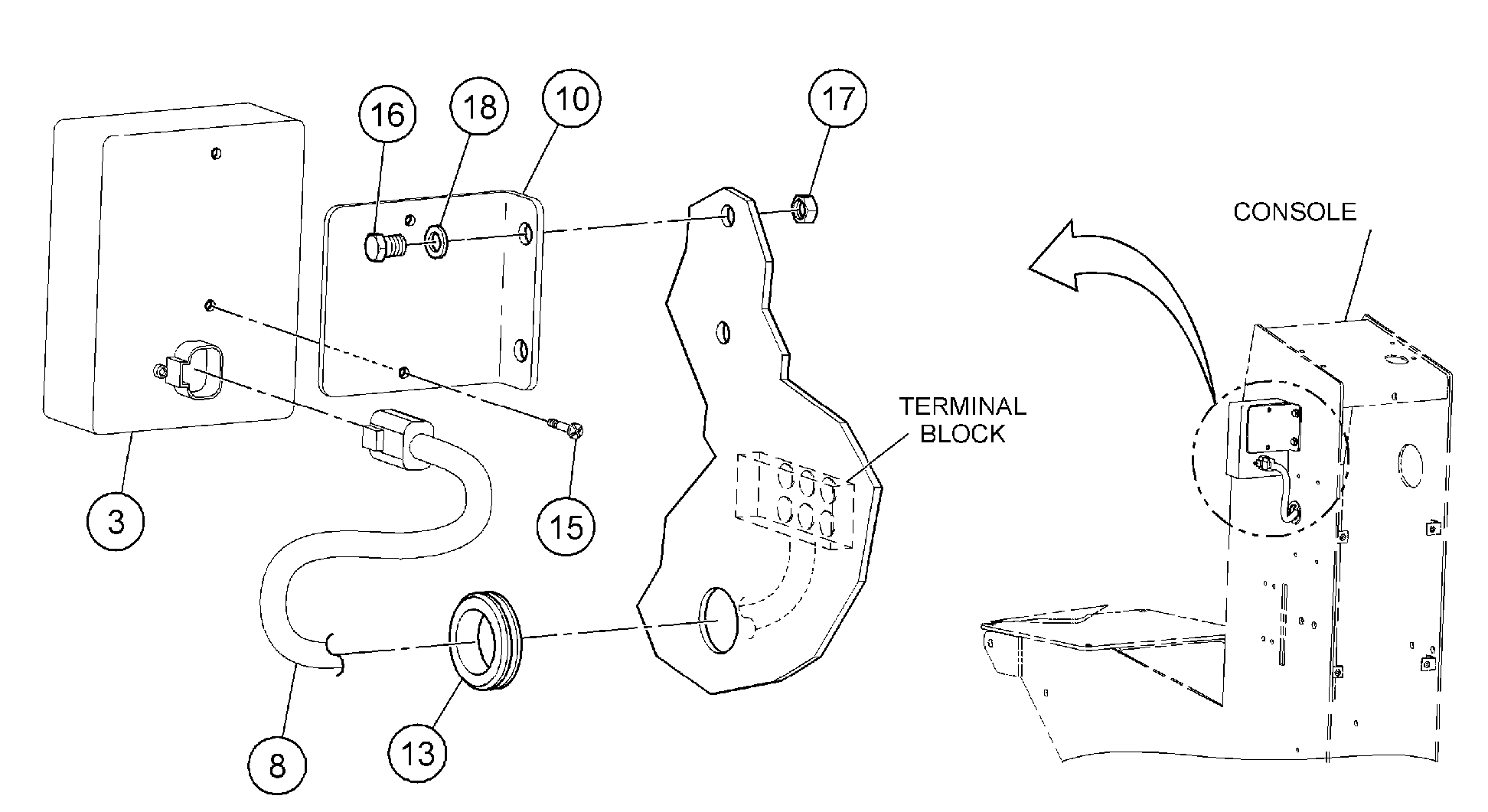 16
18
10
17
CONSOLE
TERMINAL BLOCK
3
15
8
13