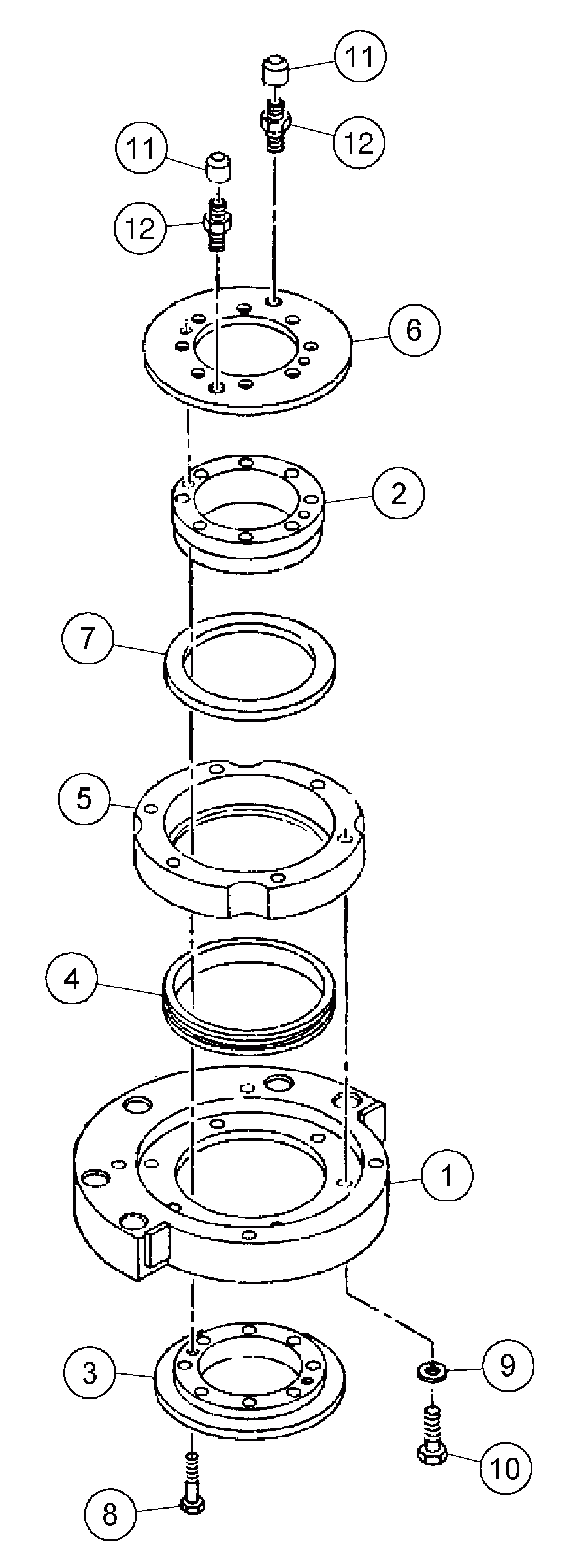 11
12
11
12
6
2
7
5
4
1
3
9
10
8