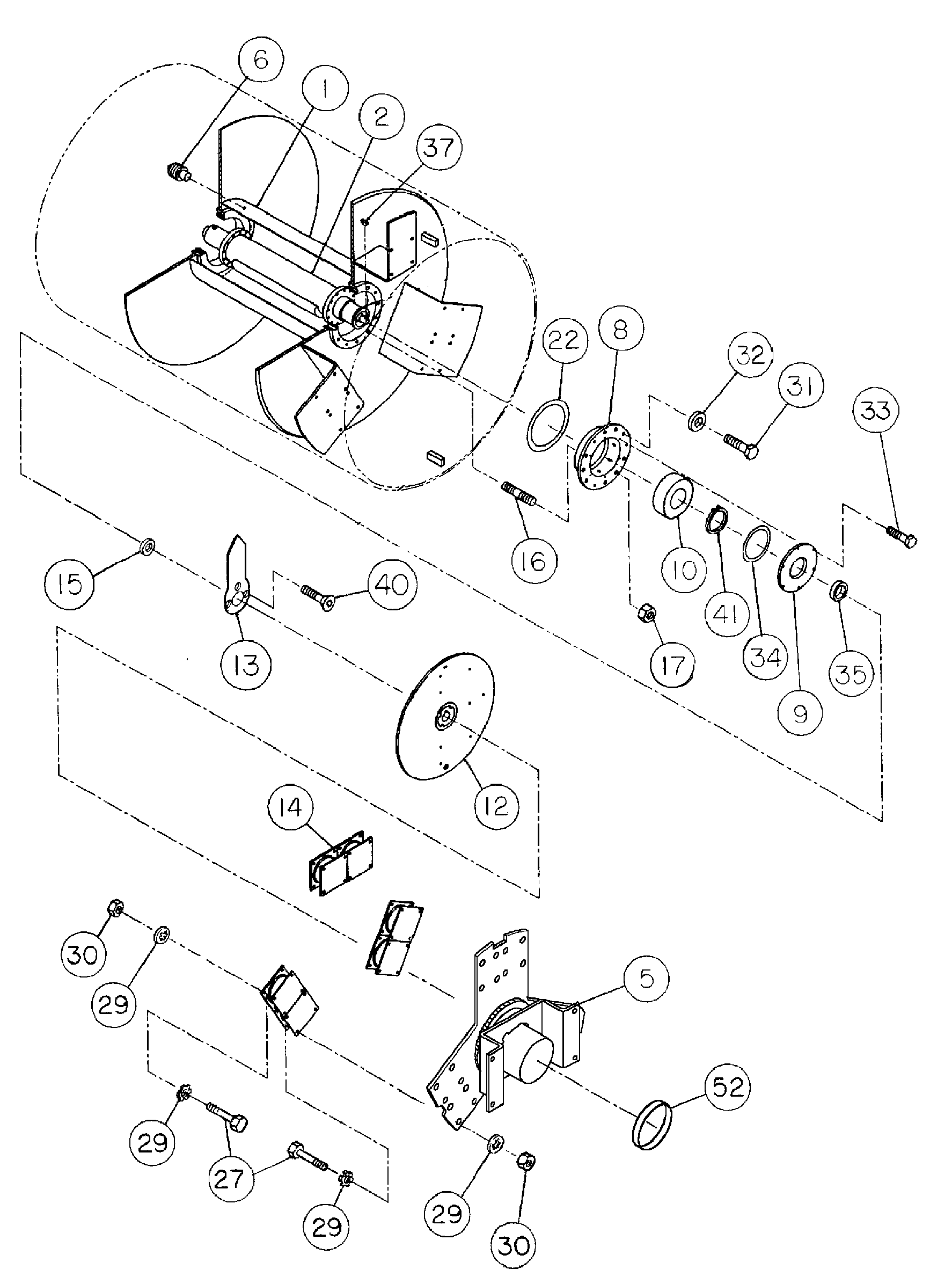 6
1
2
37
22
8
32
31
33
16
10
41
34
9
35
17
15
40
13
12
14
30
29
5
52
29
27
29
29
30