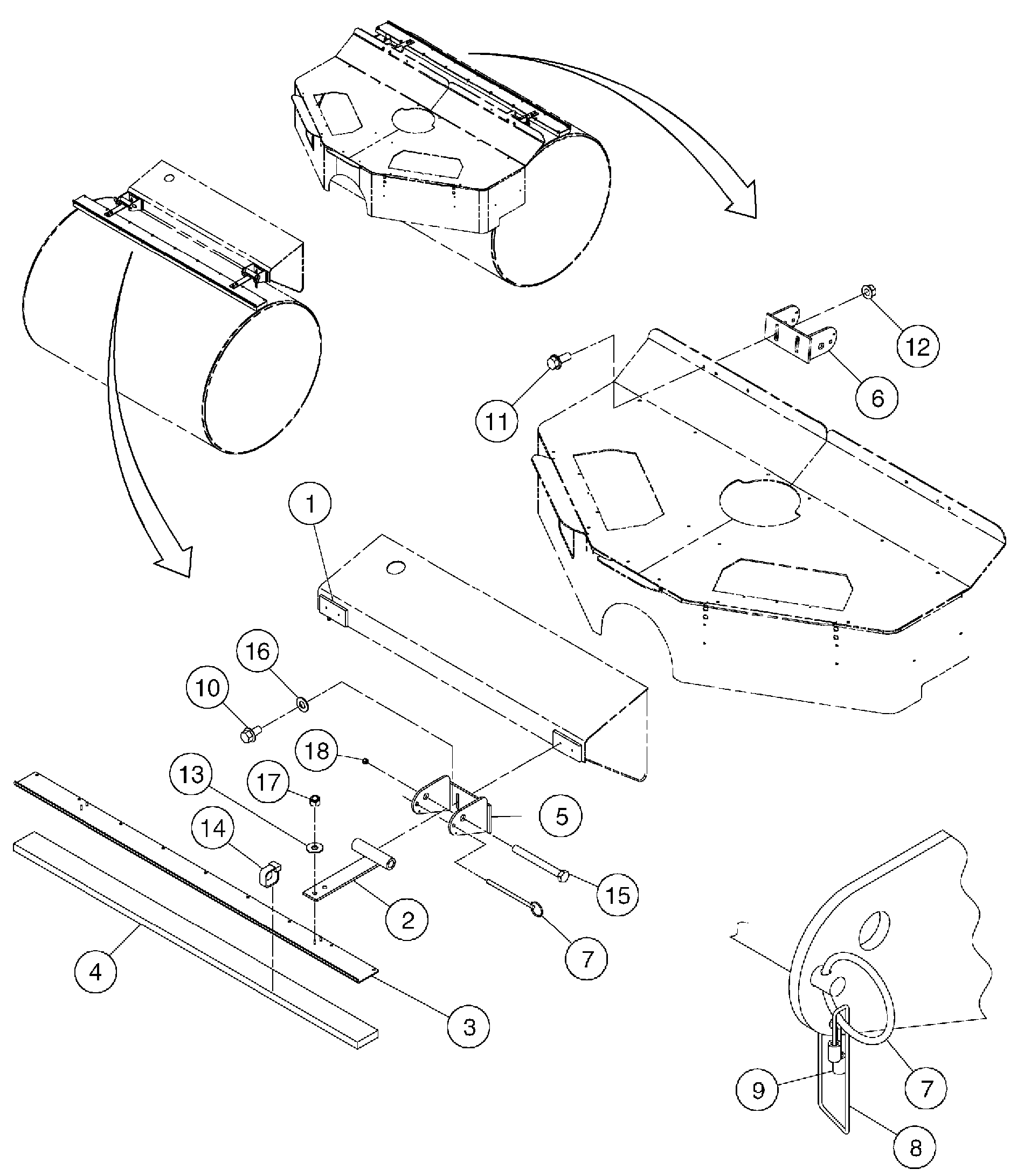 12
6
11
1
16
10
18
13
17
5
14
15
2
7
4
3
9
7
8