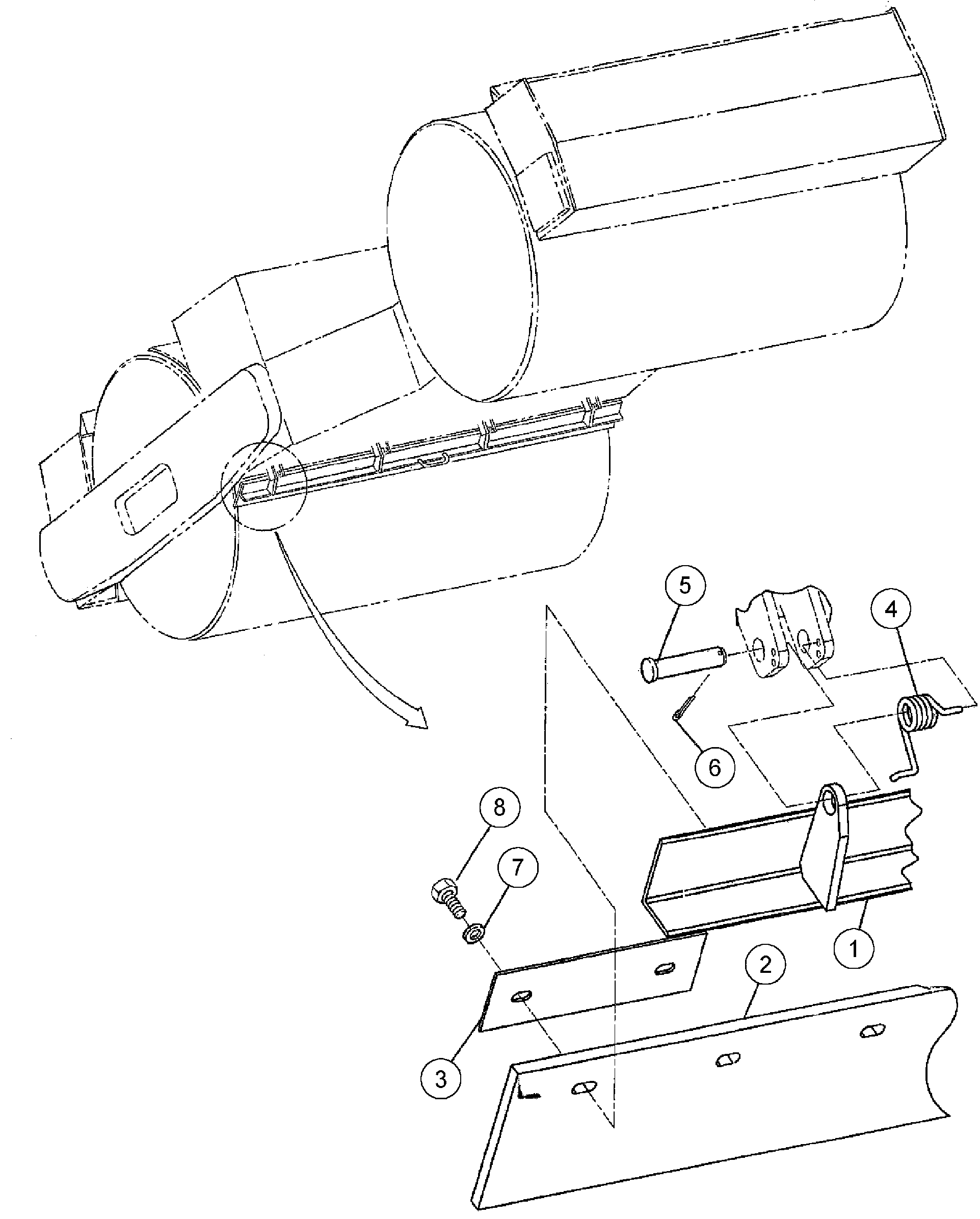 5
4
6
8
7
1
2
3