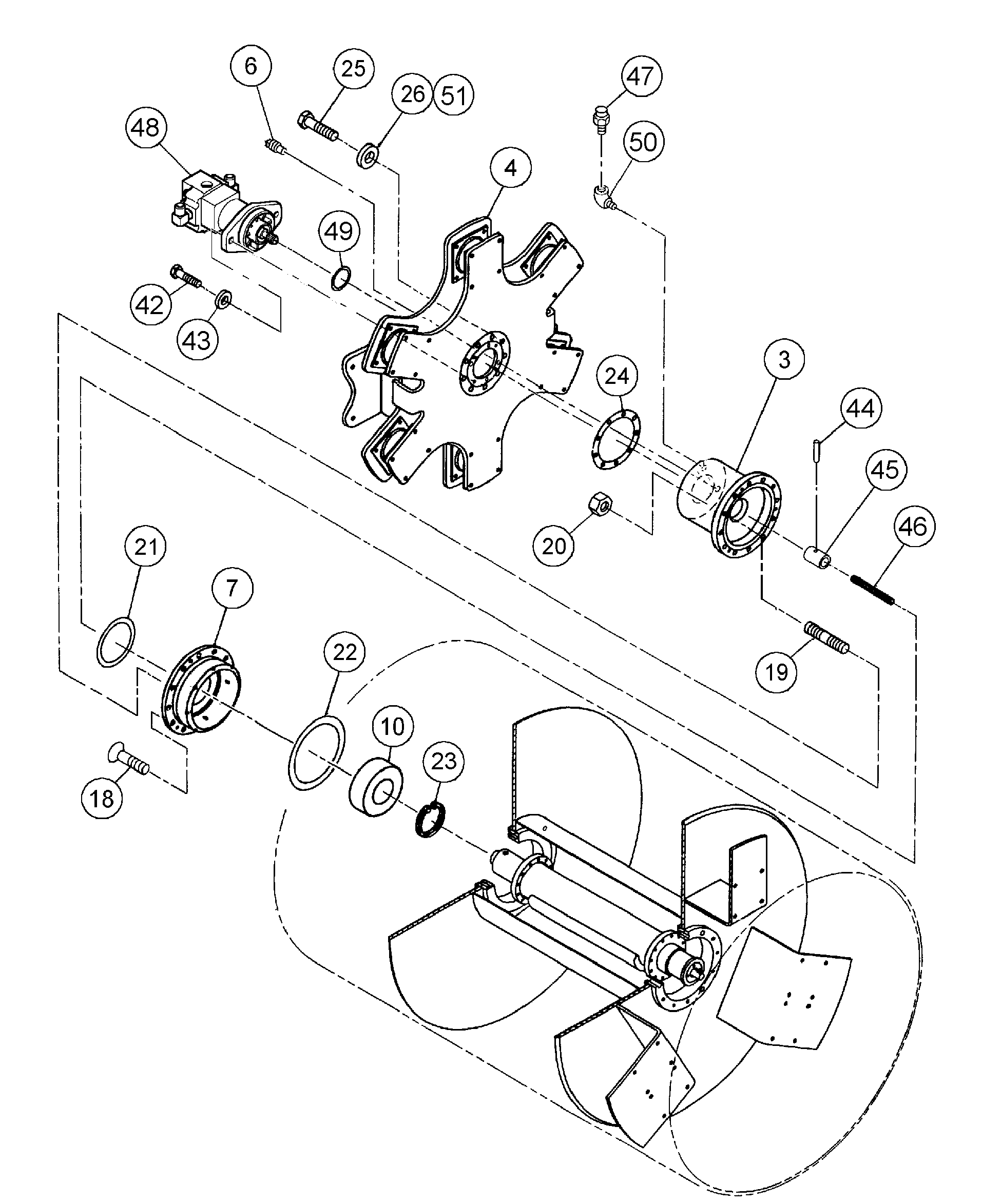 6
25
26
51
47
48
50
4
49
42
43
24
3
44
45
46
20
21
7
19
22
10
23
18