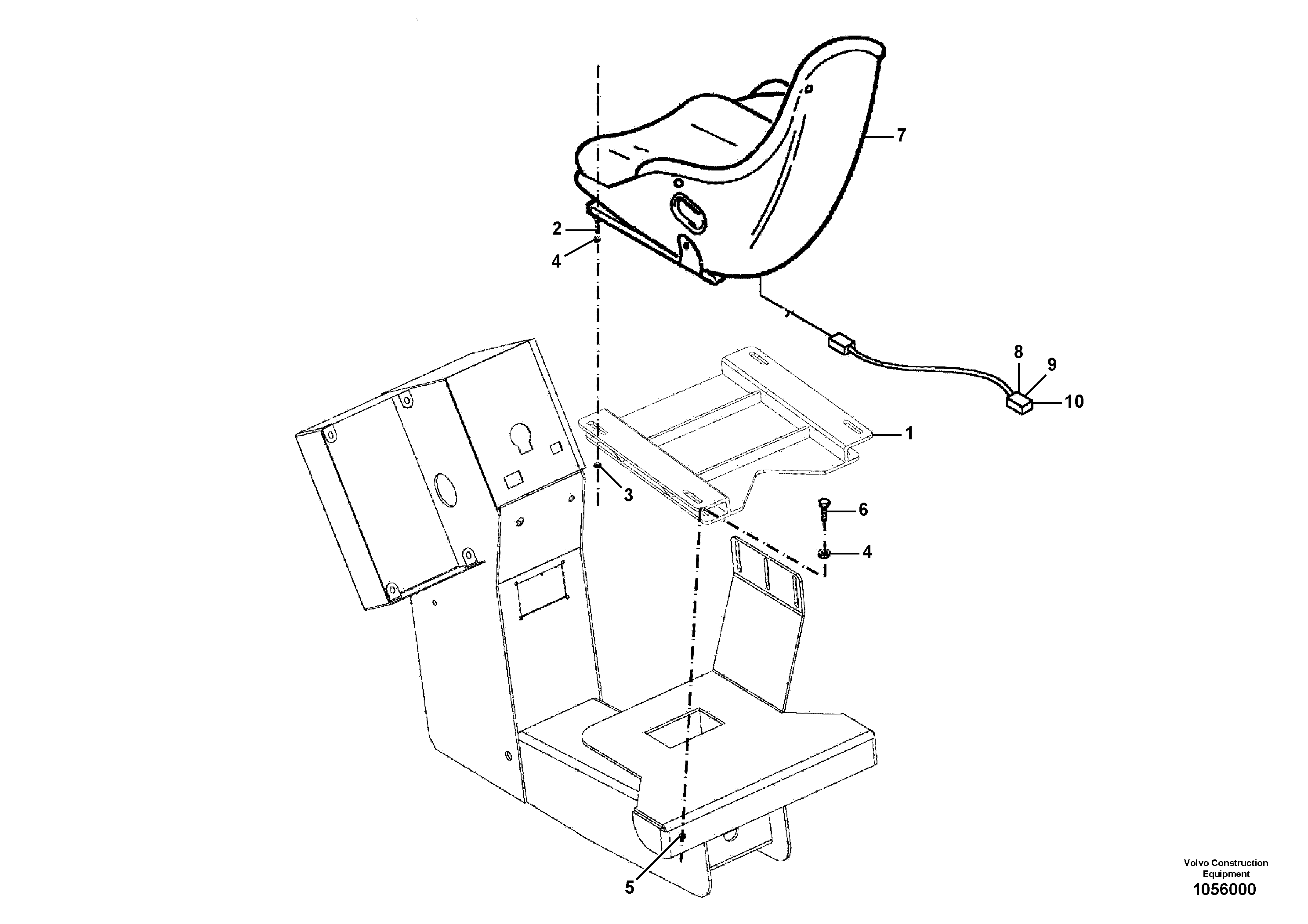 7
2
4
8
9
10
1
3
6
4
5
Volvo Construction Equipment
1056000