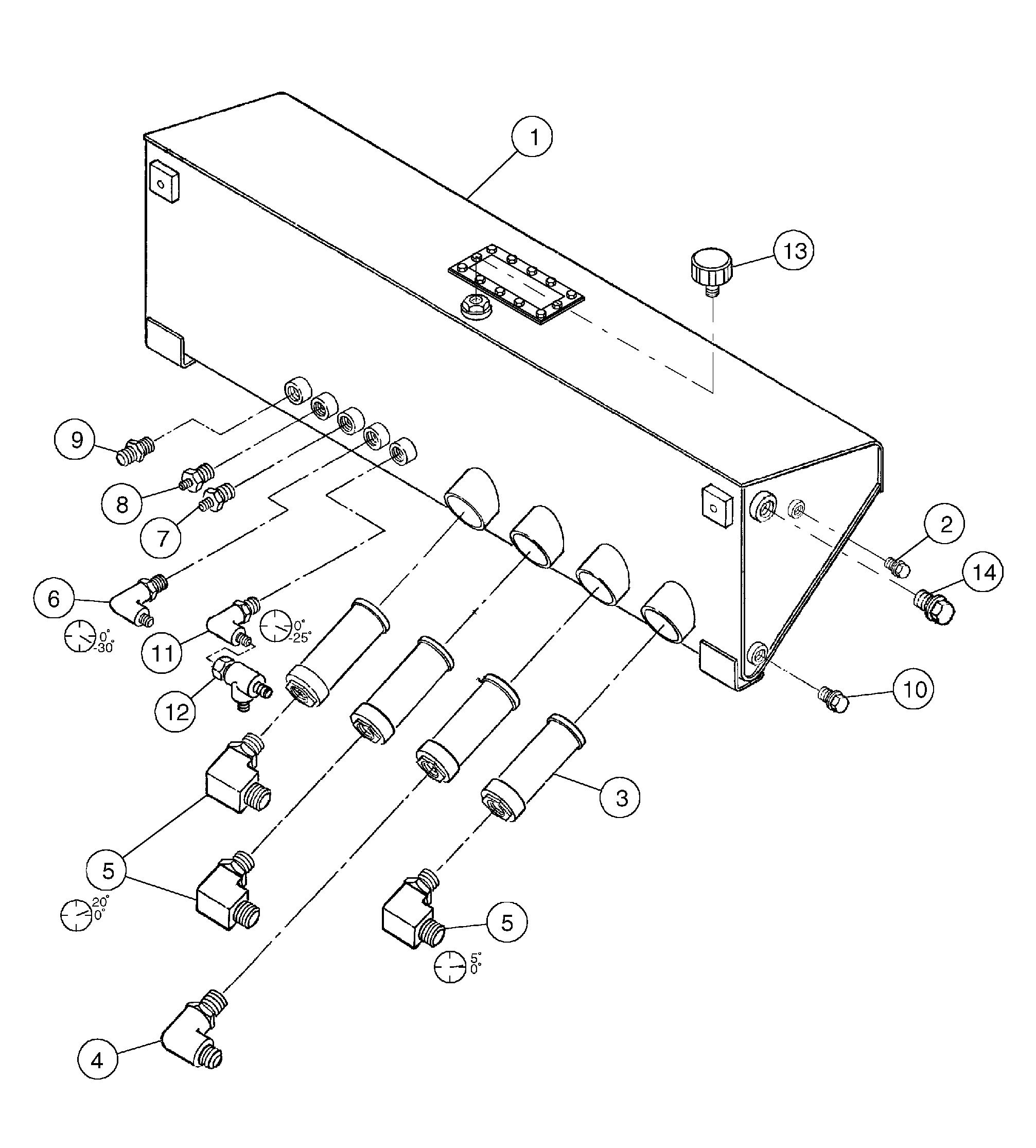 1
13
9
8
7
2
14
6
0°
-30°
11
0°
-25°
12
10
3
5
20°
0°
5
5°
0°
4