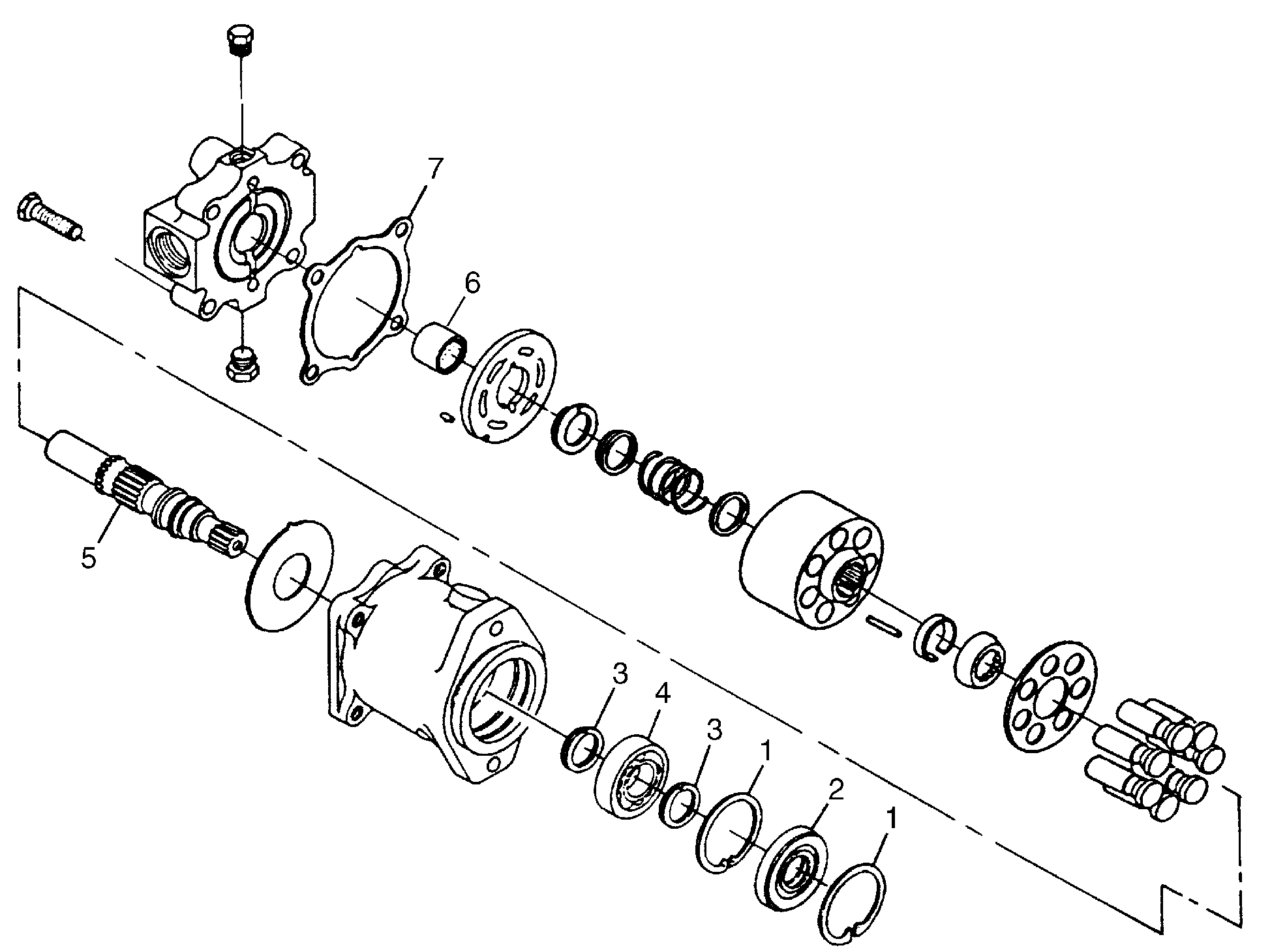 7
6
5
3
4
3
1
2
1