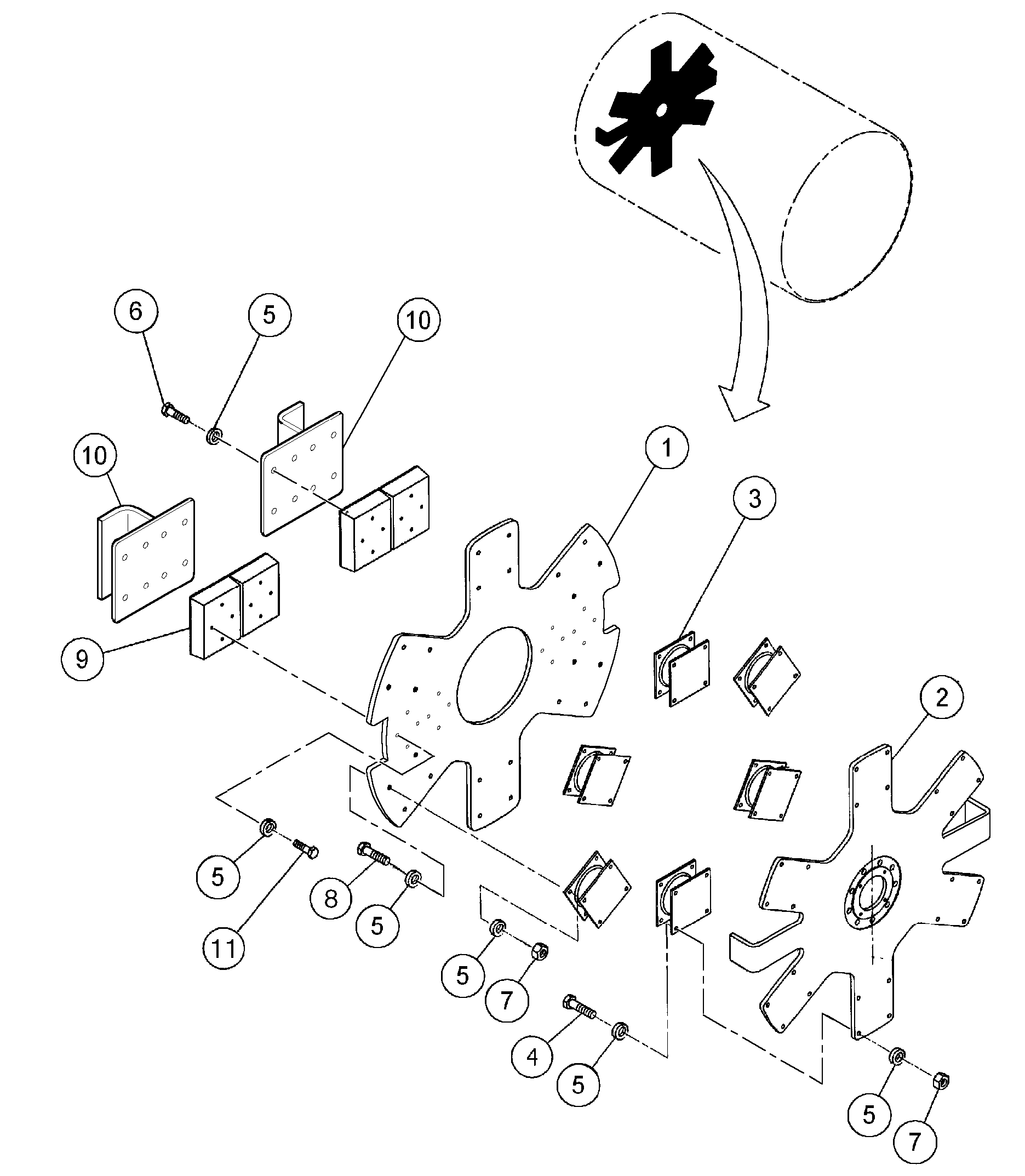 6
5
10
10
1
3
9
2
5
11
8
5
5
7
4
5
5
7