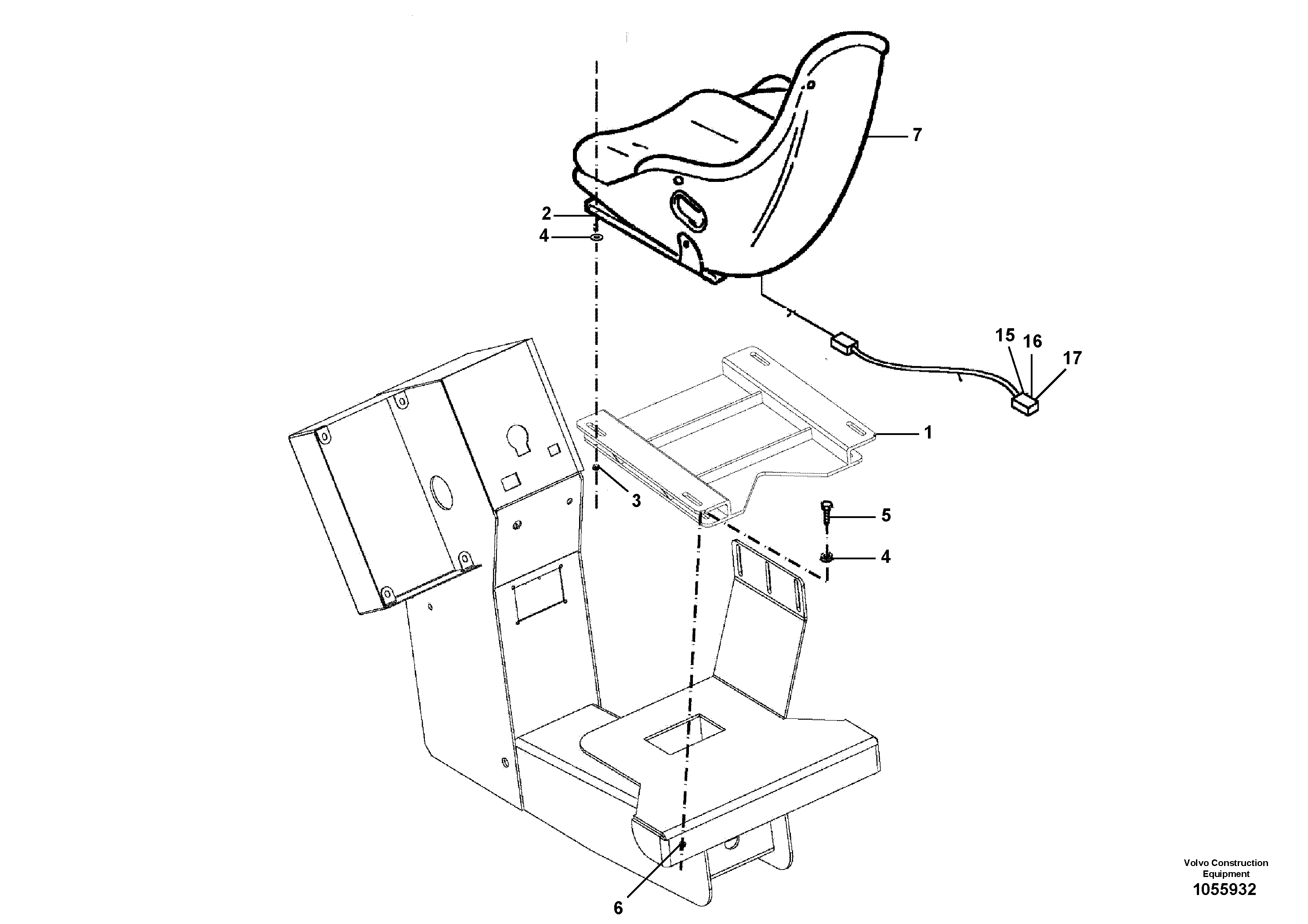 7

2

4

15
16
17

1

3

5

4

6

Volvo Construction Equipment
1055932