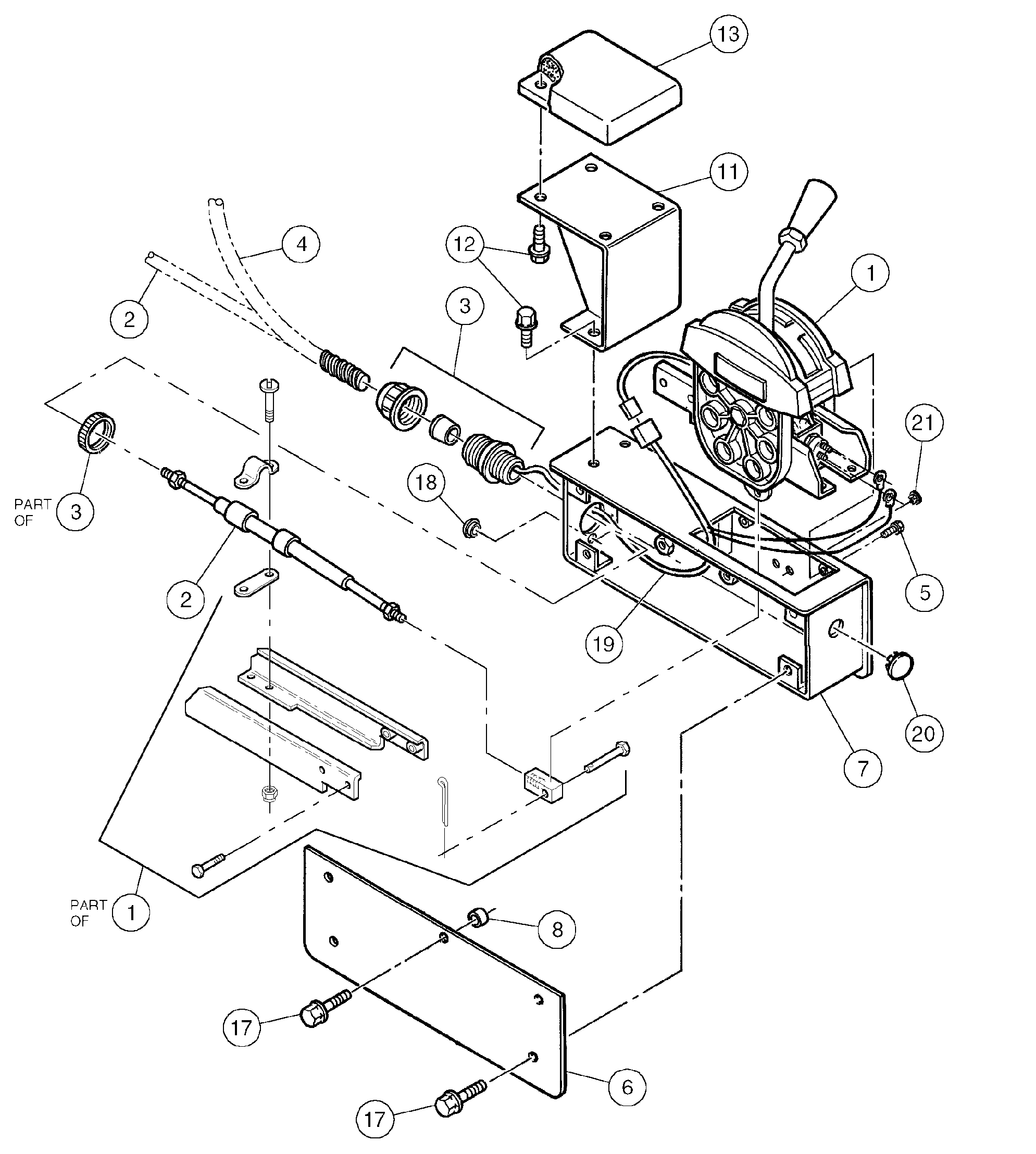 13

11

4

12

1

2

3

21

PART OF 3

18

2

5

19

20

7

PART OF 1

8

17

6

17