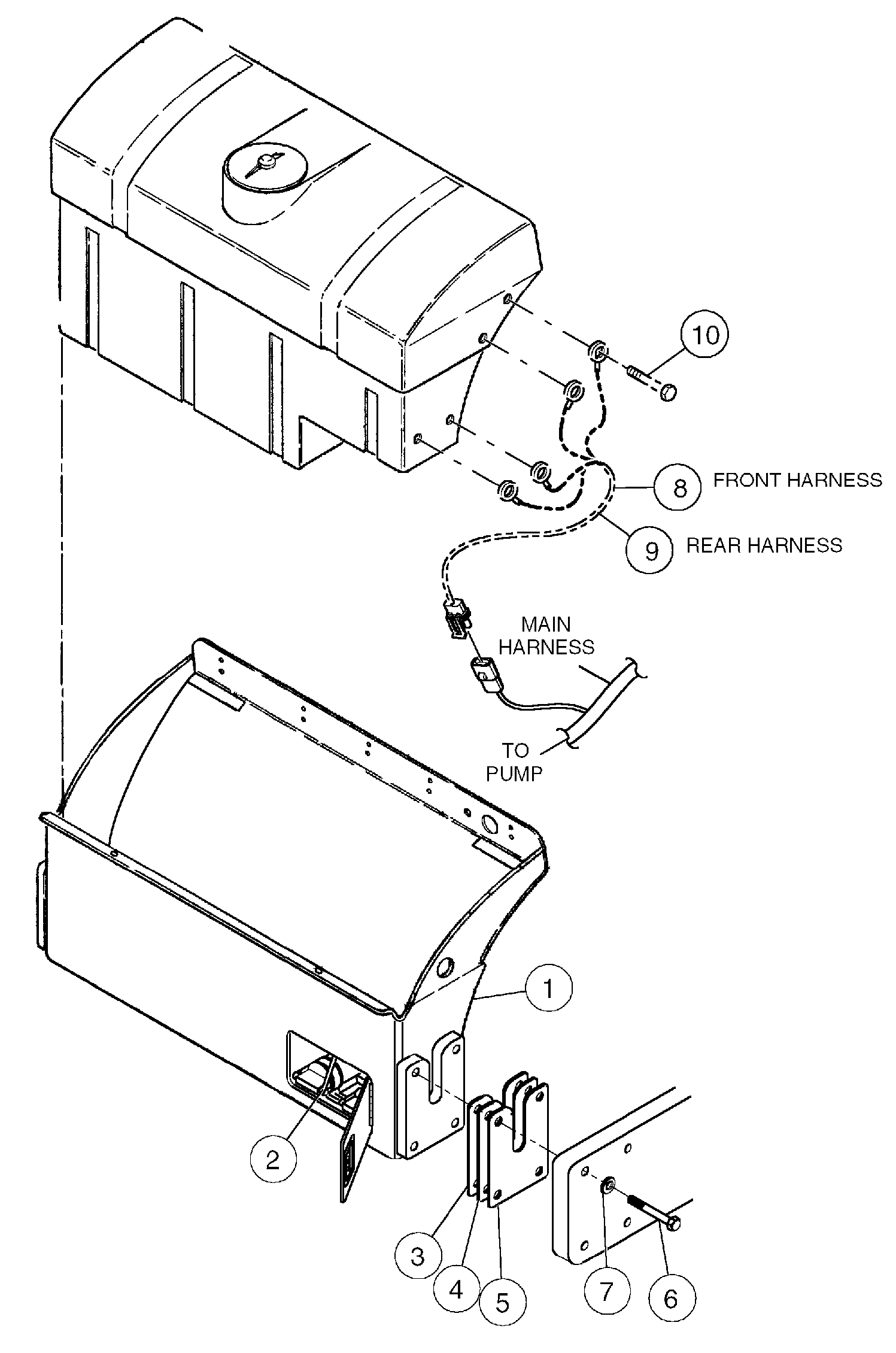 10

8 FRONT HARNESS

9 REAR HARNESS

MAIN HARNESS

TO PUMP

1

2

3

4

5

7

6