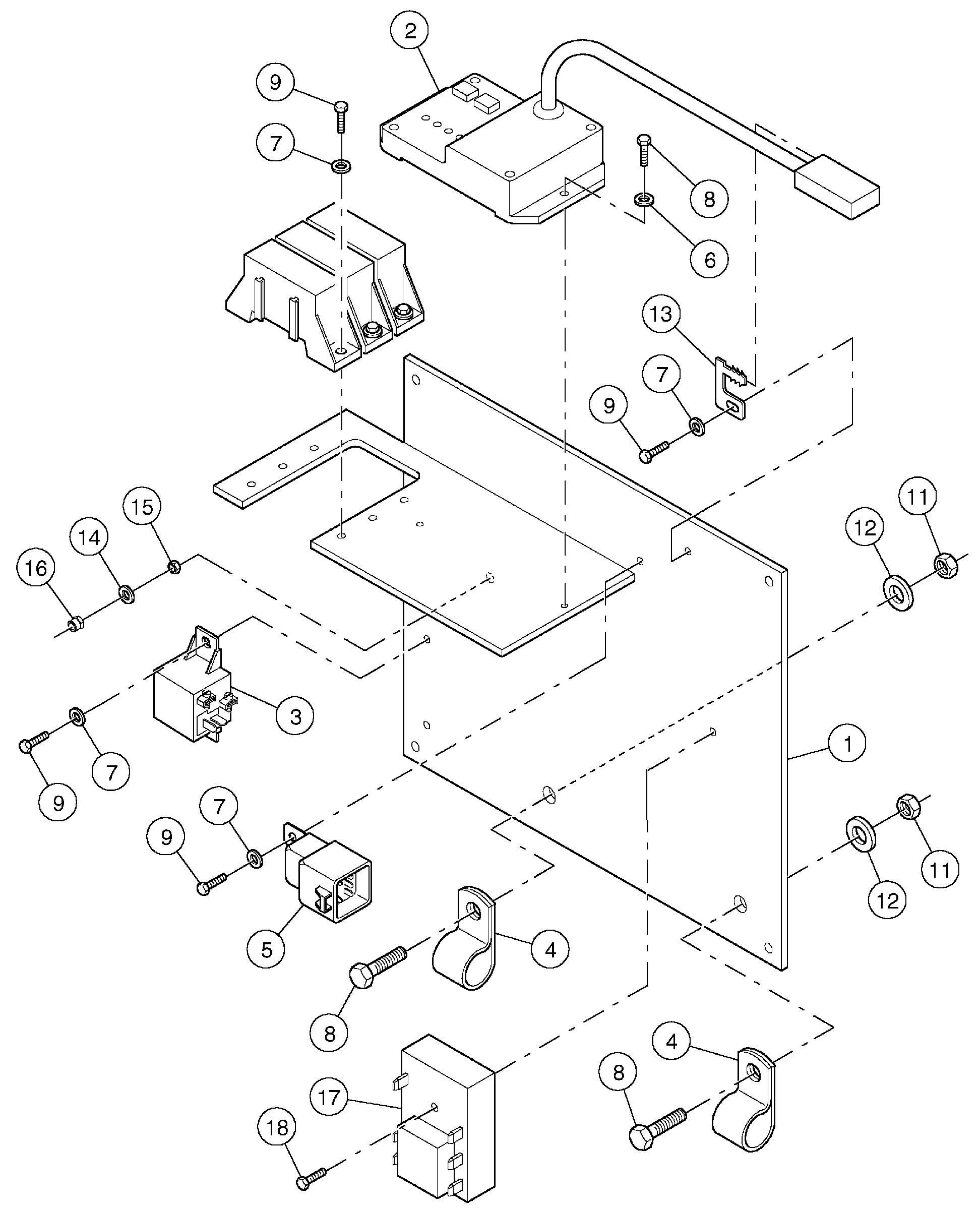 2
9
7
8
6
13
7
9
15
14
16
11
12
3
7
9
1
7
9
11
12
5
4
8
4
8
17
18