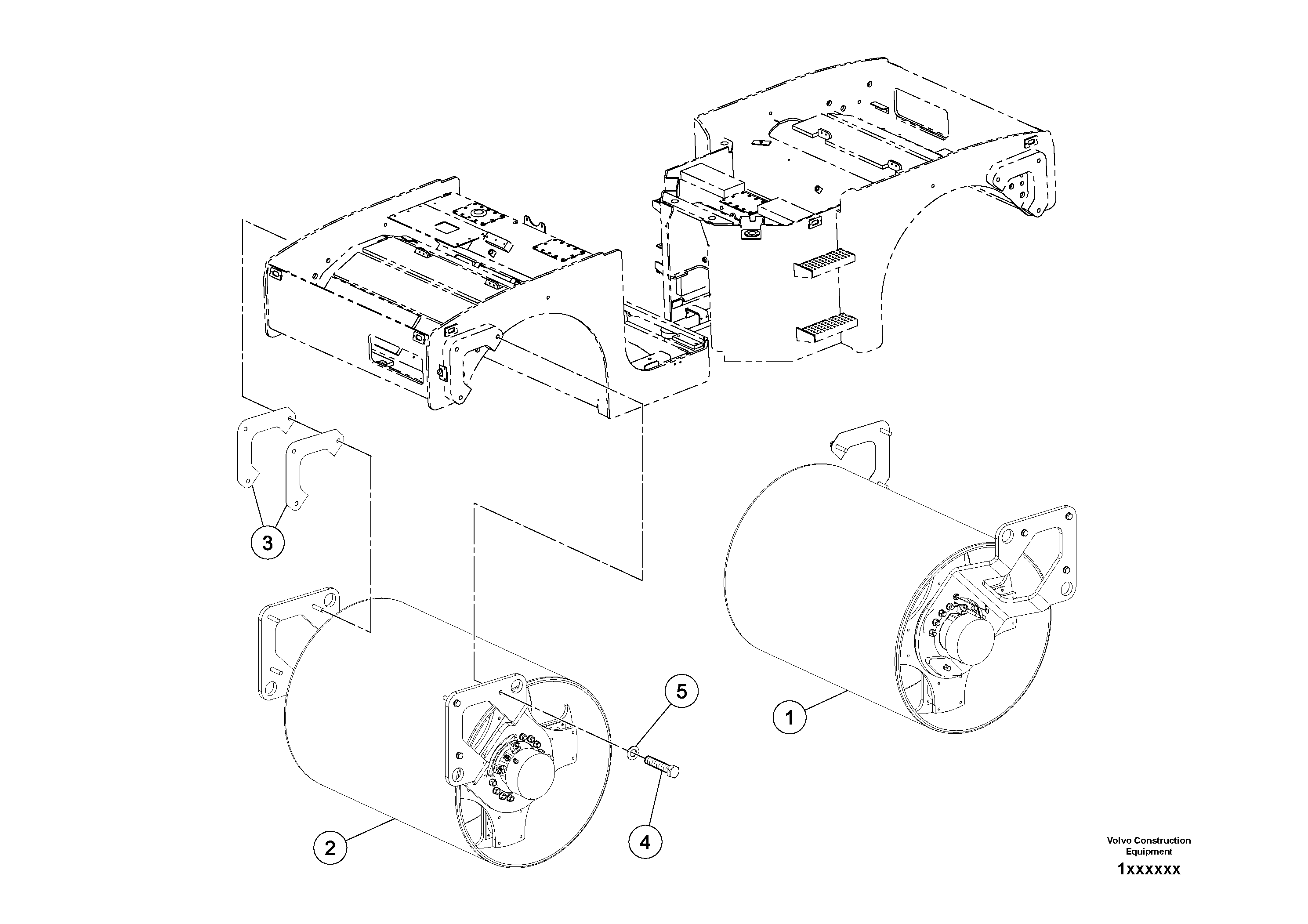 3

5

1

2

4

Volvo Construction Equipment

1xxxxxx