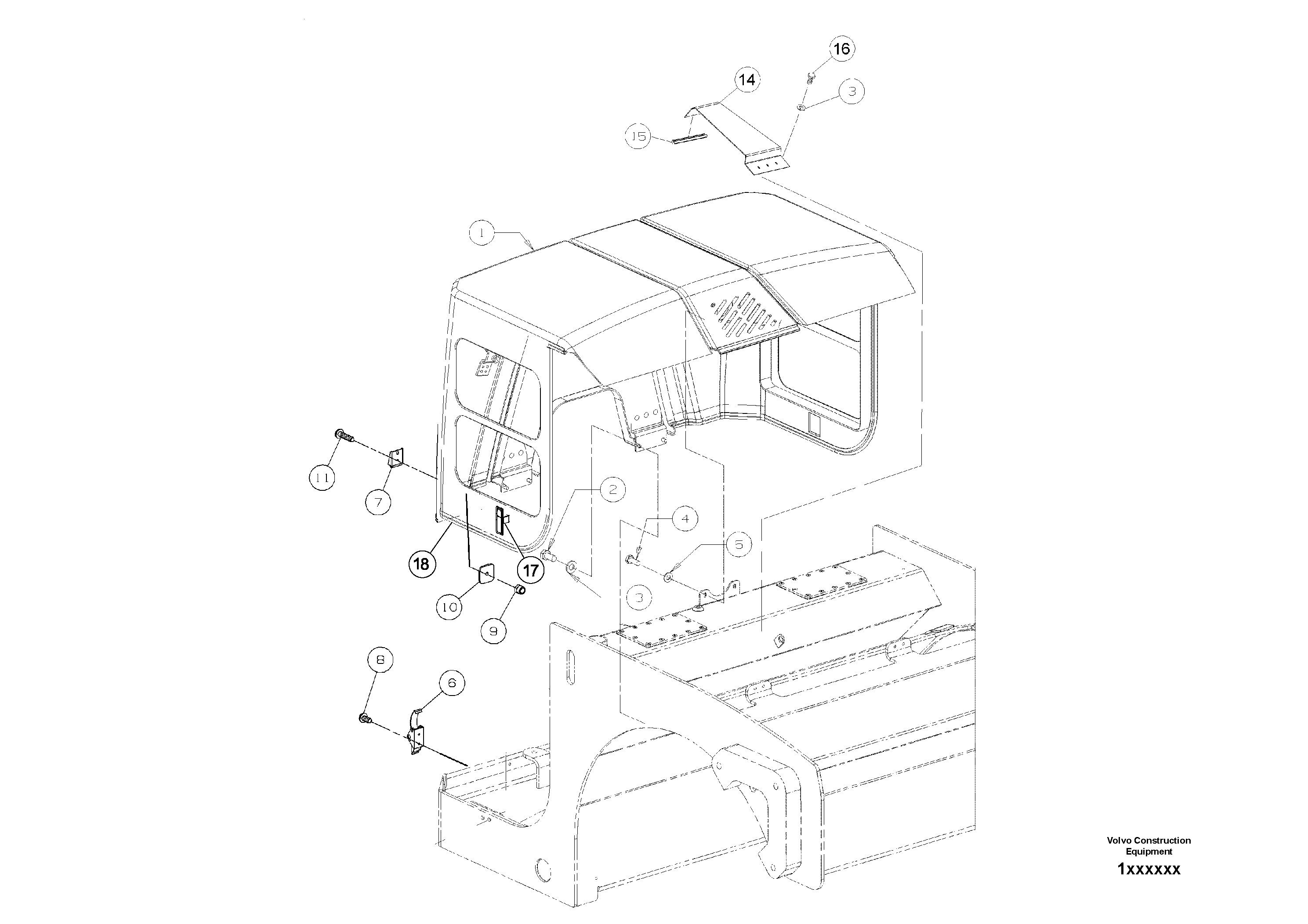 16
14
3
15
1
11
7
2
4
5
18
17
3
10
9
8
6
Volvo Construction Equipment
1xxxxxx