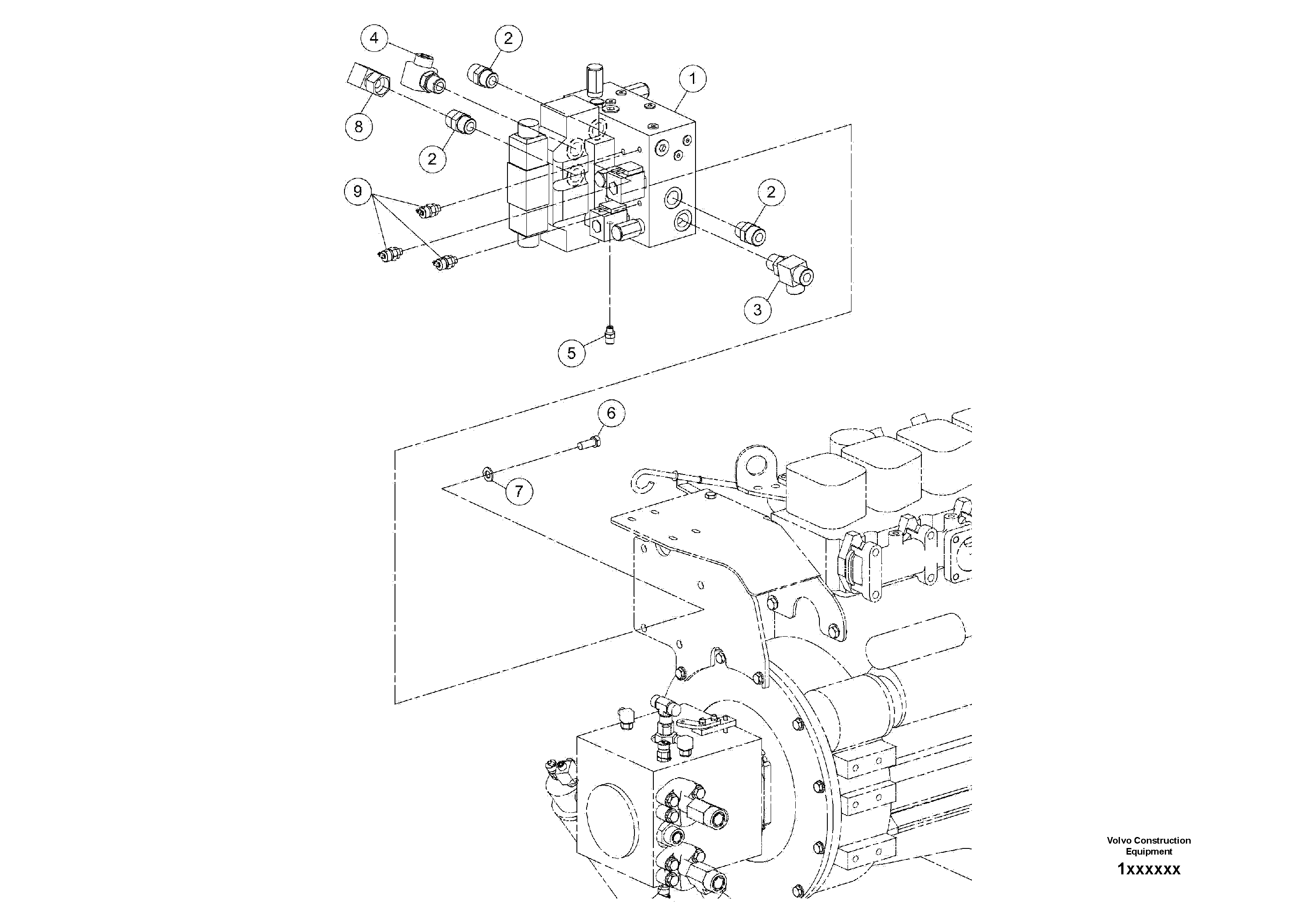 4
2
1
8
2
9
2
3
5
6
7
Volvo Construction Equipment
1xxxxxx