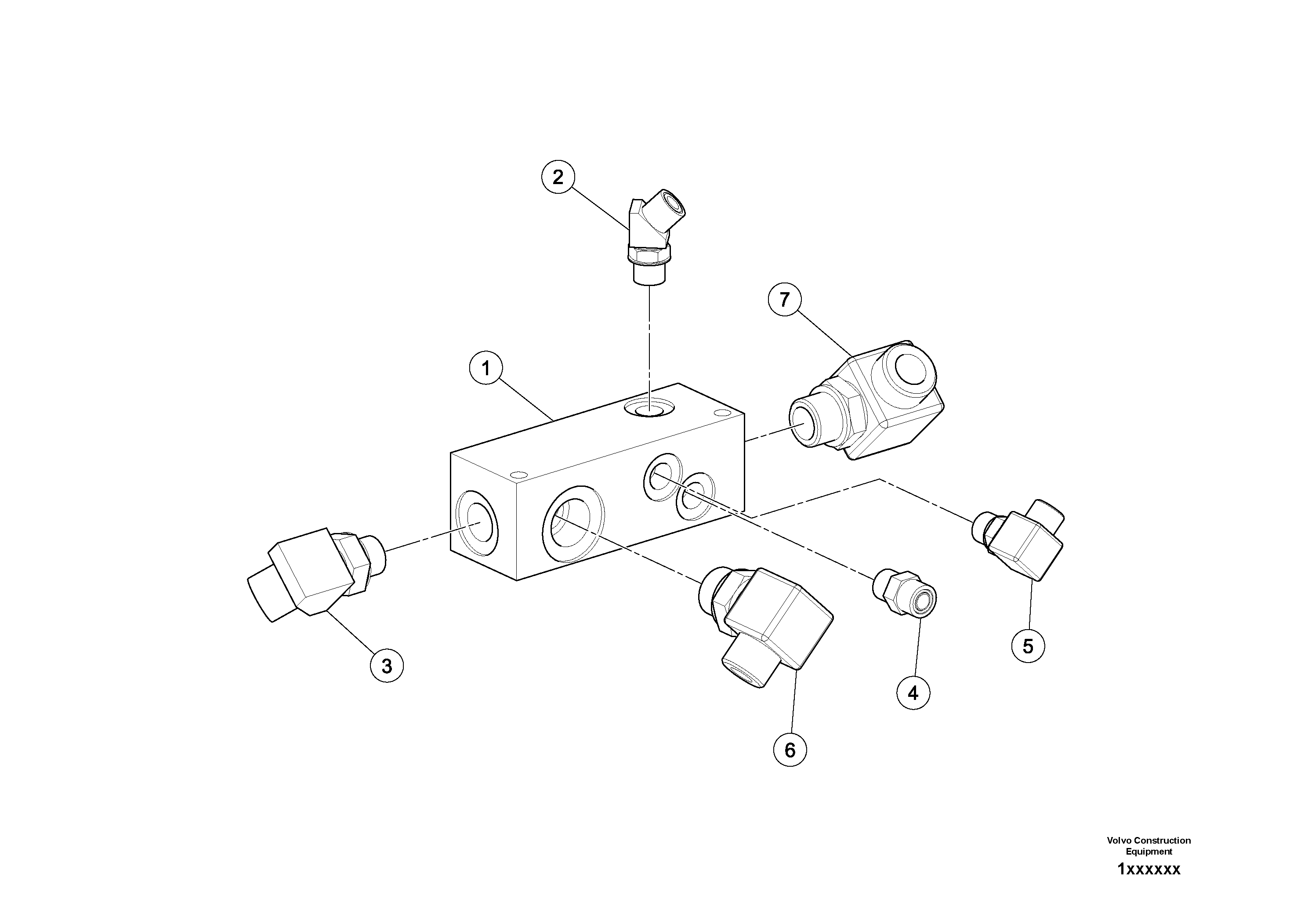 2

7

1

3

6

4

5

Volvo Construction Equipment

1xxxxxx