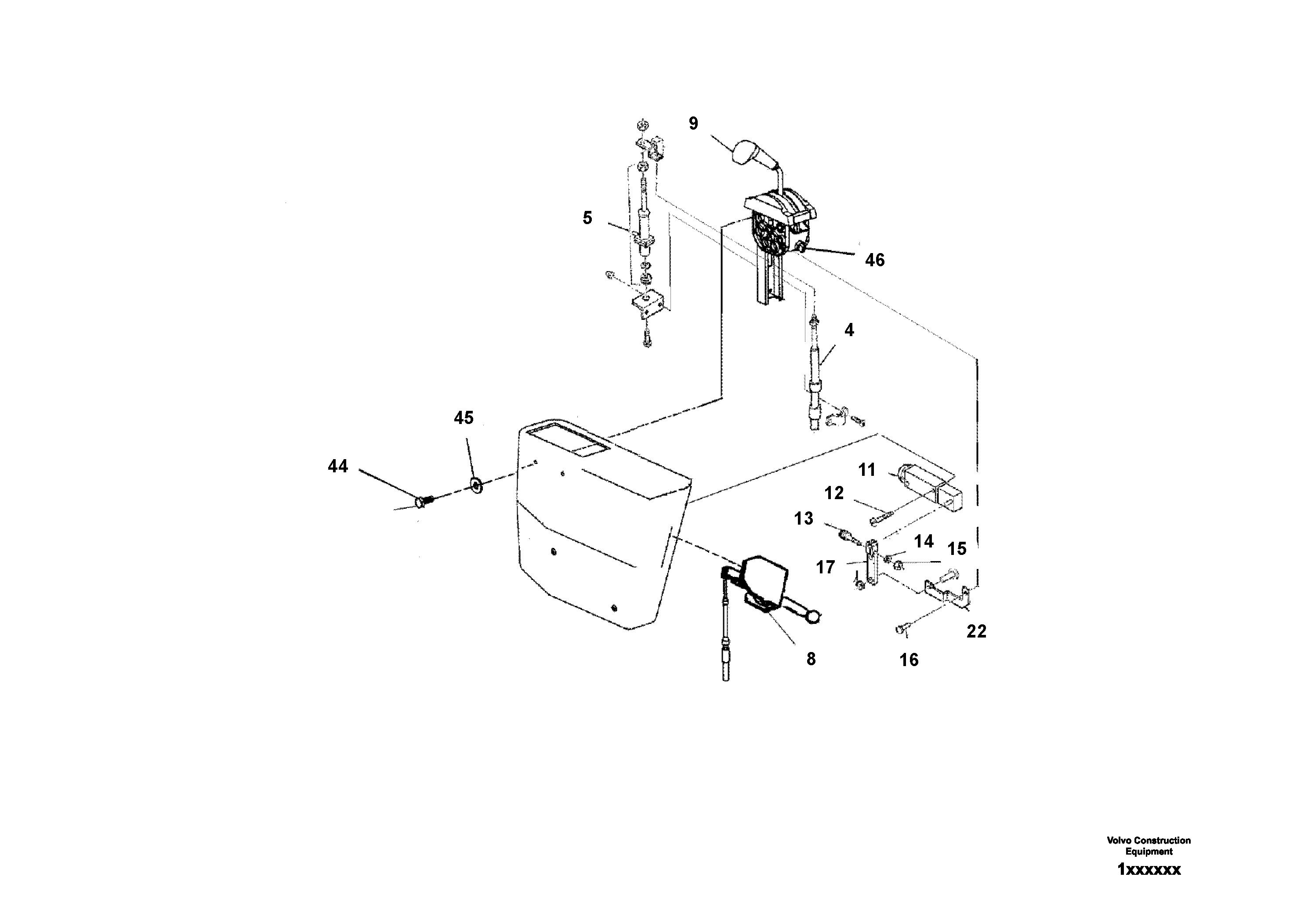 9
5
46
4
45
44
11
12
13
14
15
17
22
8
16

Volvo Construction Equipment
1xxxxxx