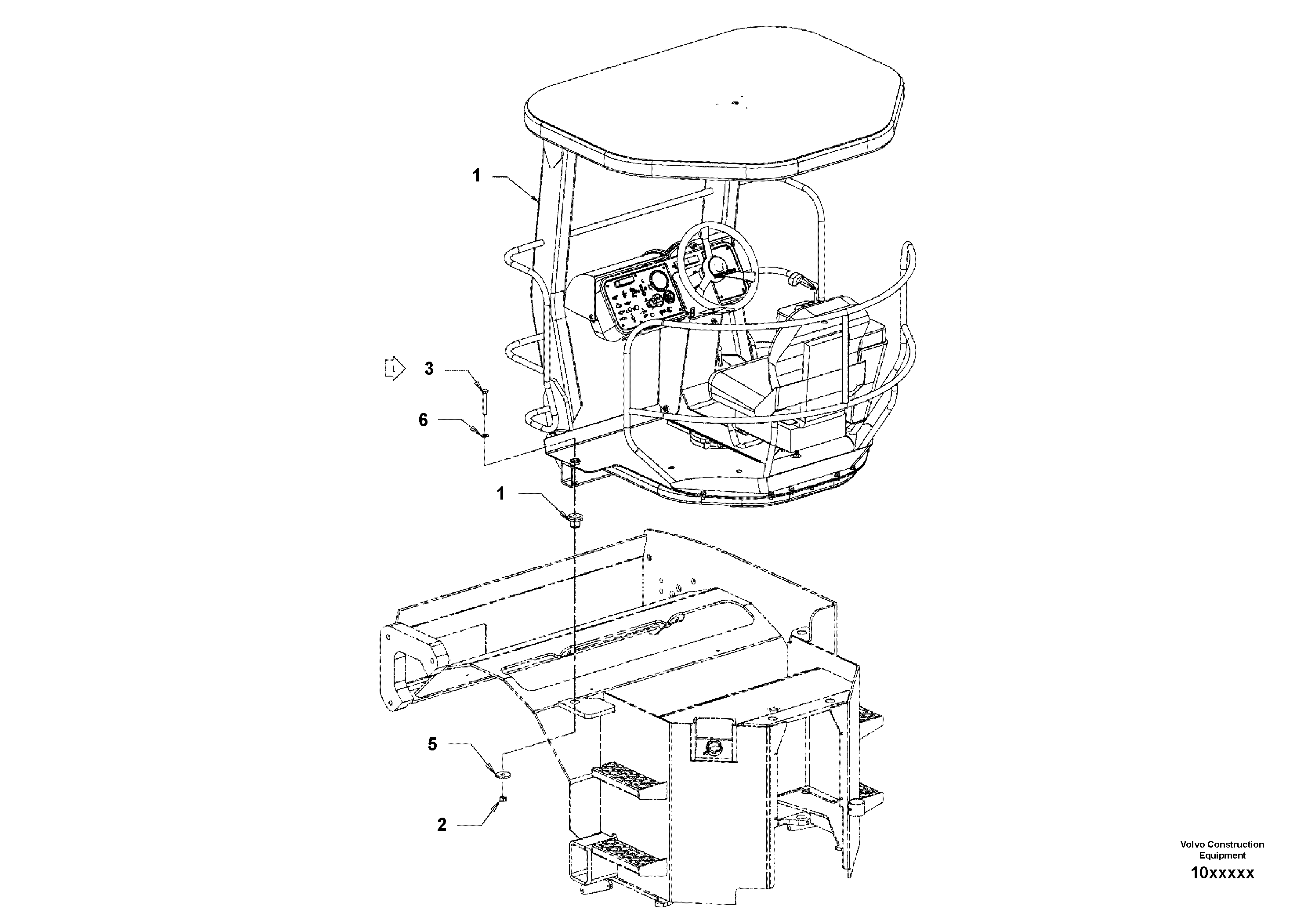 1

L

3

6

1

5

2

Volvo Construction Equipment

10xxxxx