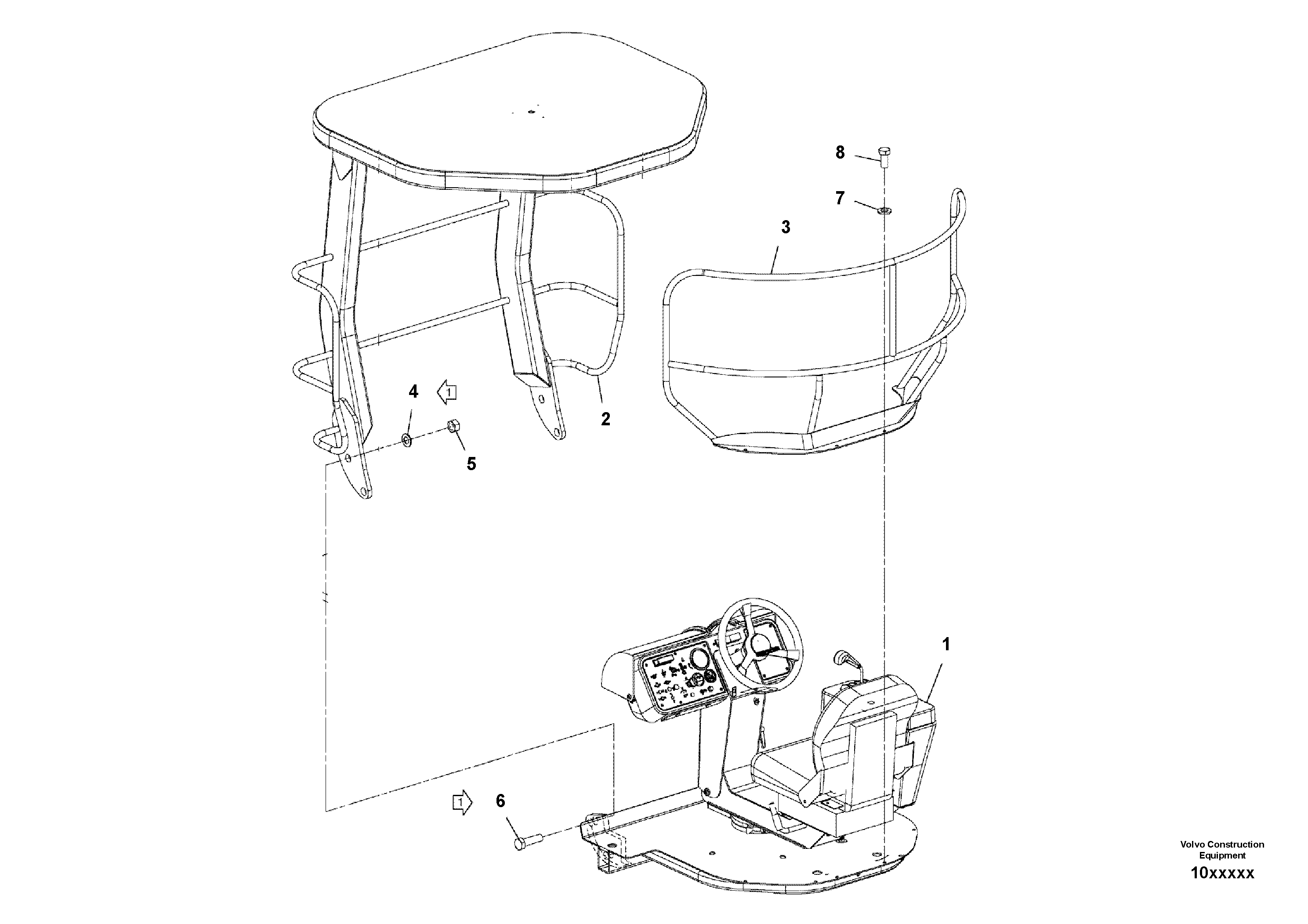 8

7

3

4

1

2

5

1

1

6

Volvo Construction Equipment

10xxxxx