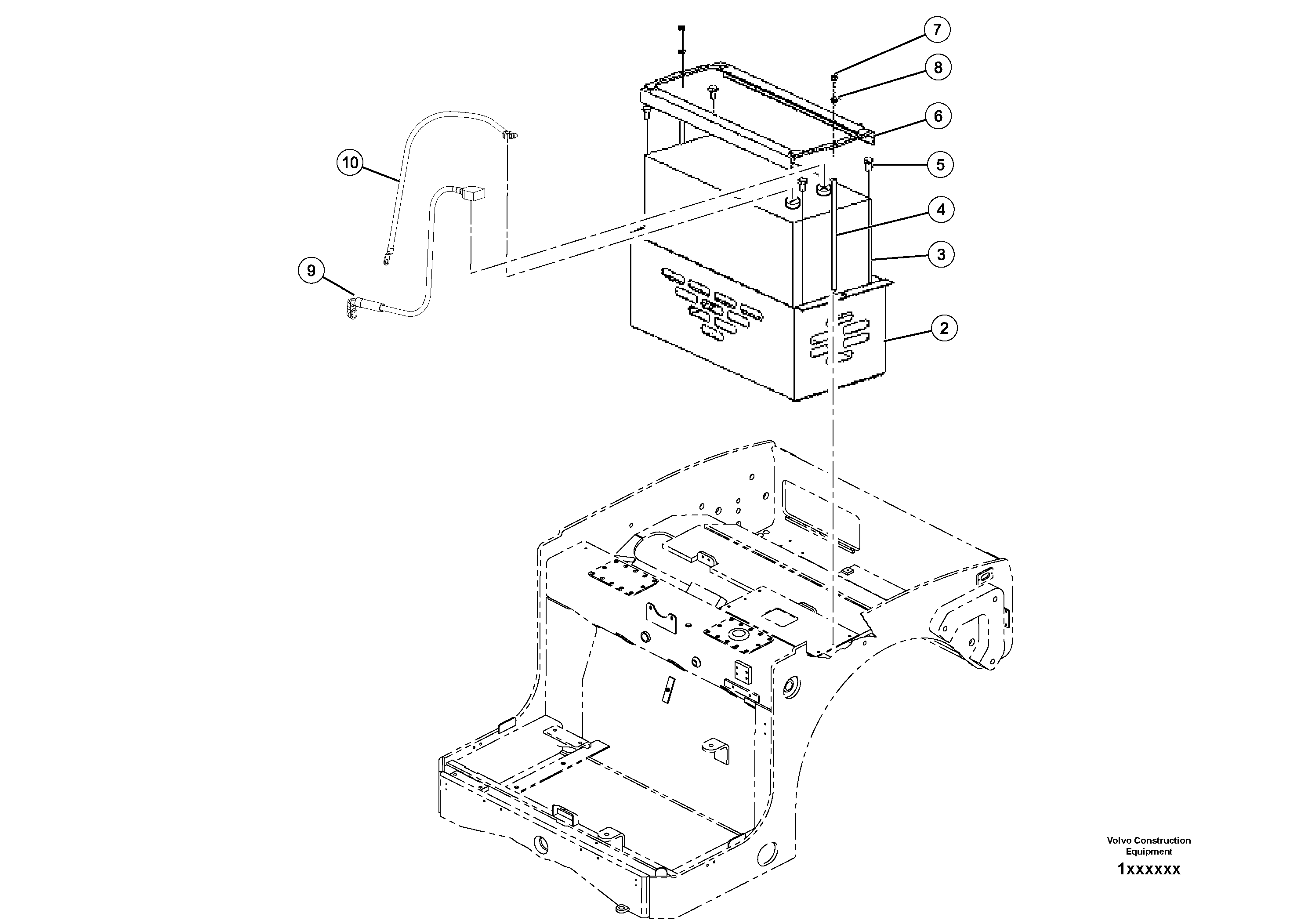 7
8
6
10
5
4
3
9
2

Volvo Construction Equipment
1xxxxxx