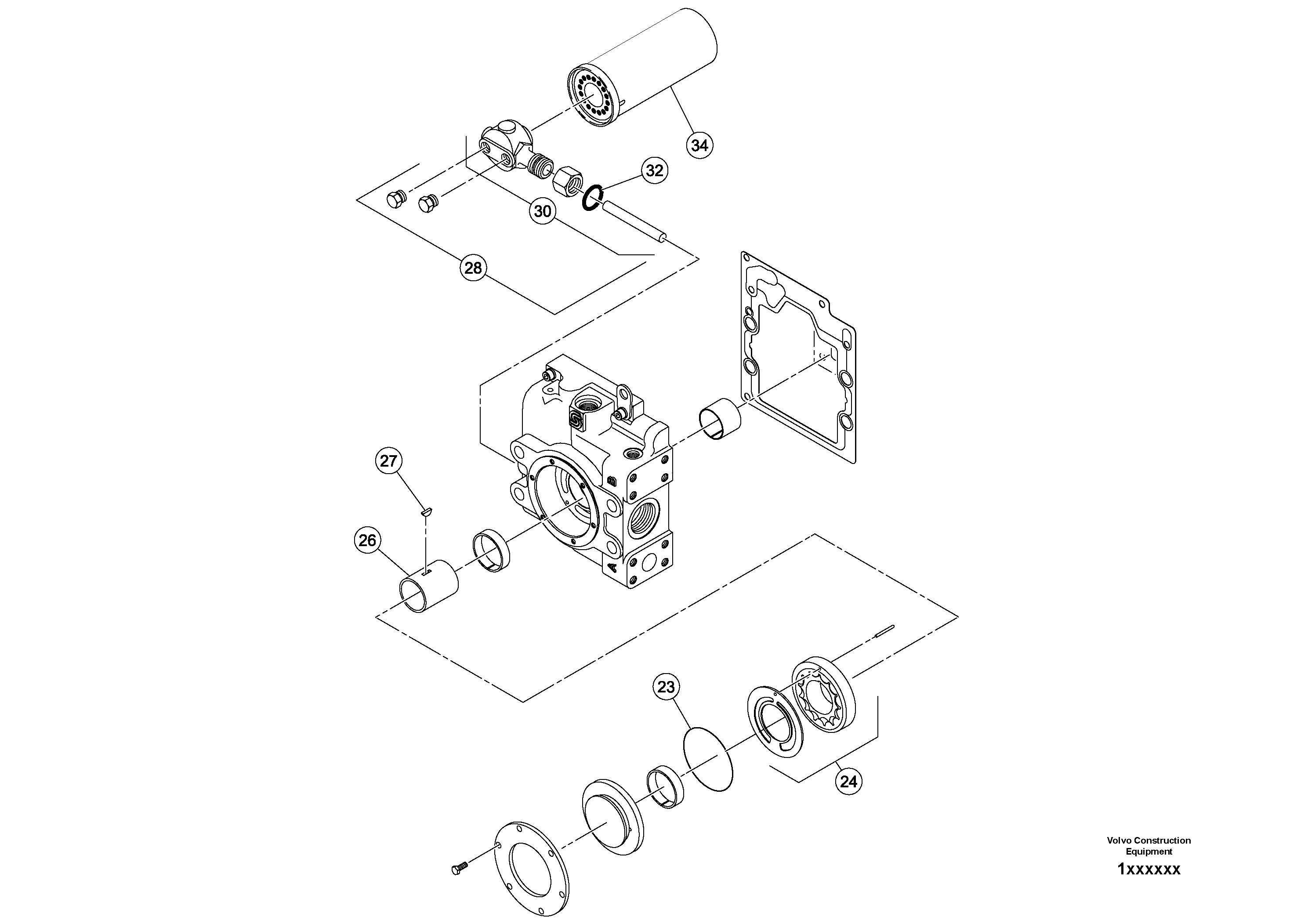 34

32

30

28

27

26

23

24

Volvo Construction Equipment

1xxxxxx