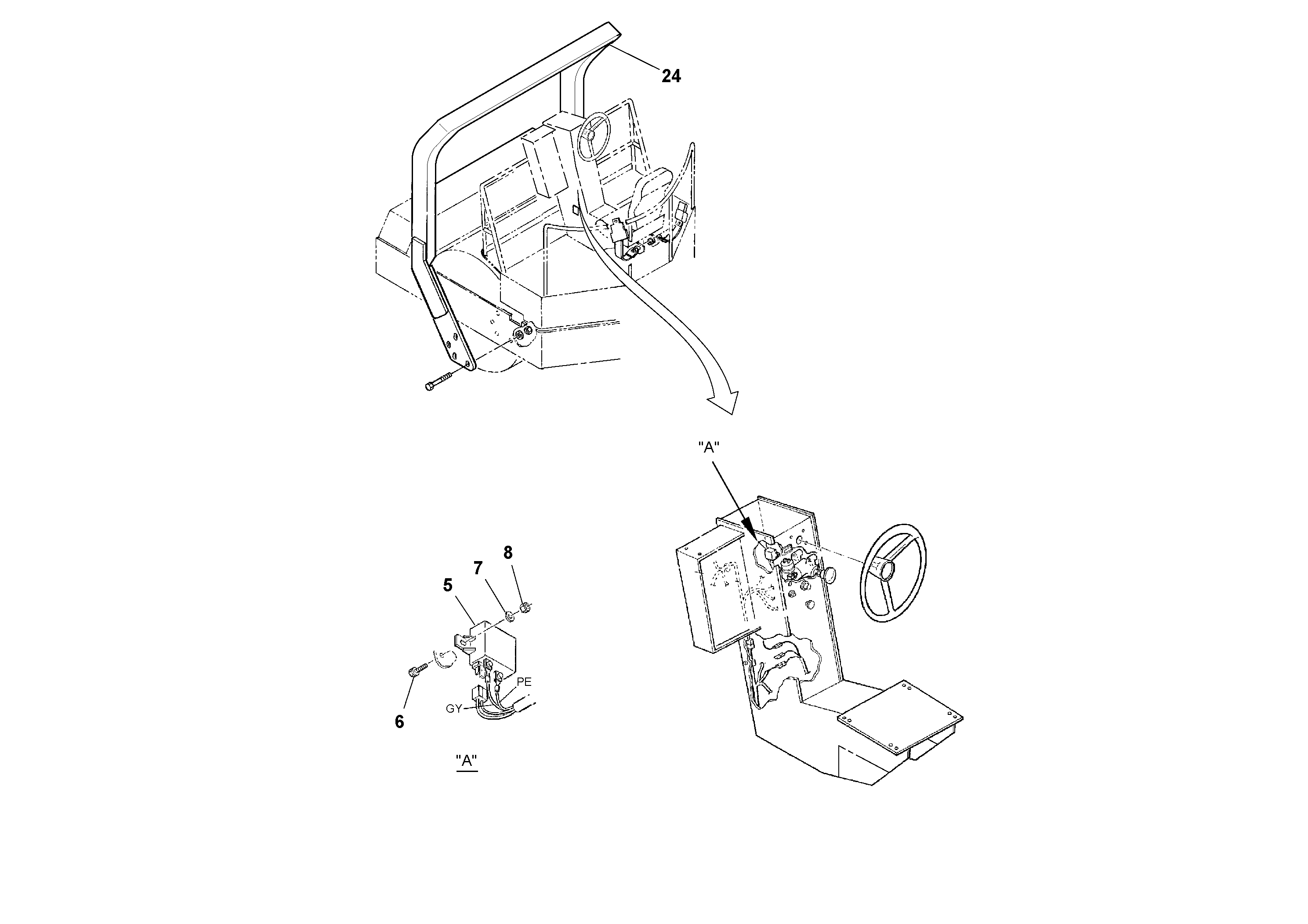 24

"A"

8
7
5
PE
GY
6

"A"