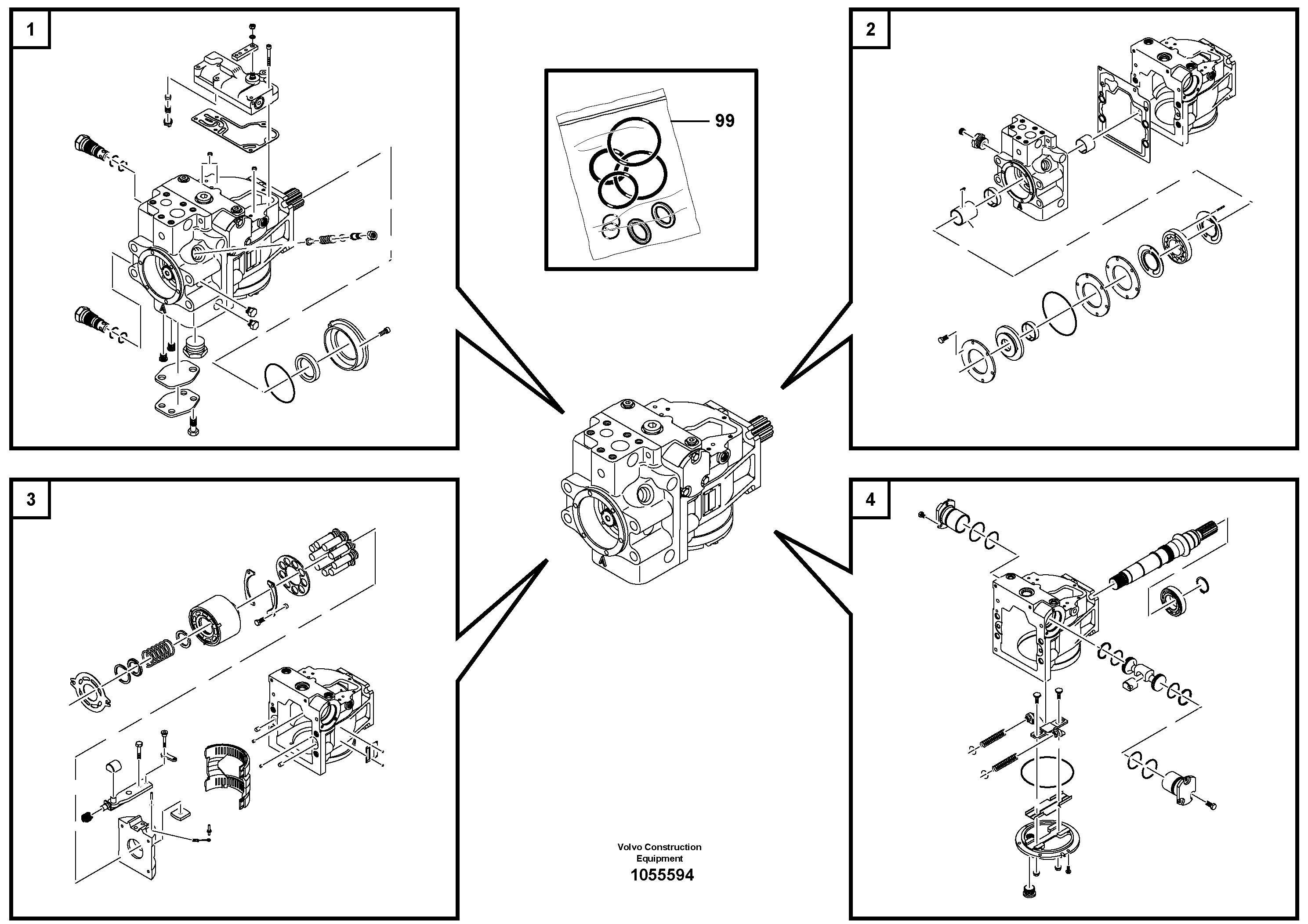 1

99

2

3

4

Volvo Construction Equipment
1055594