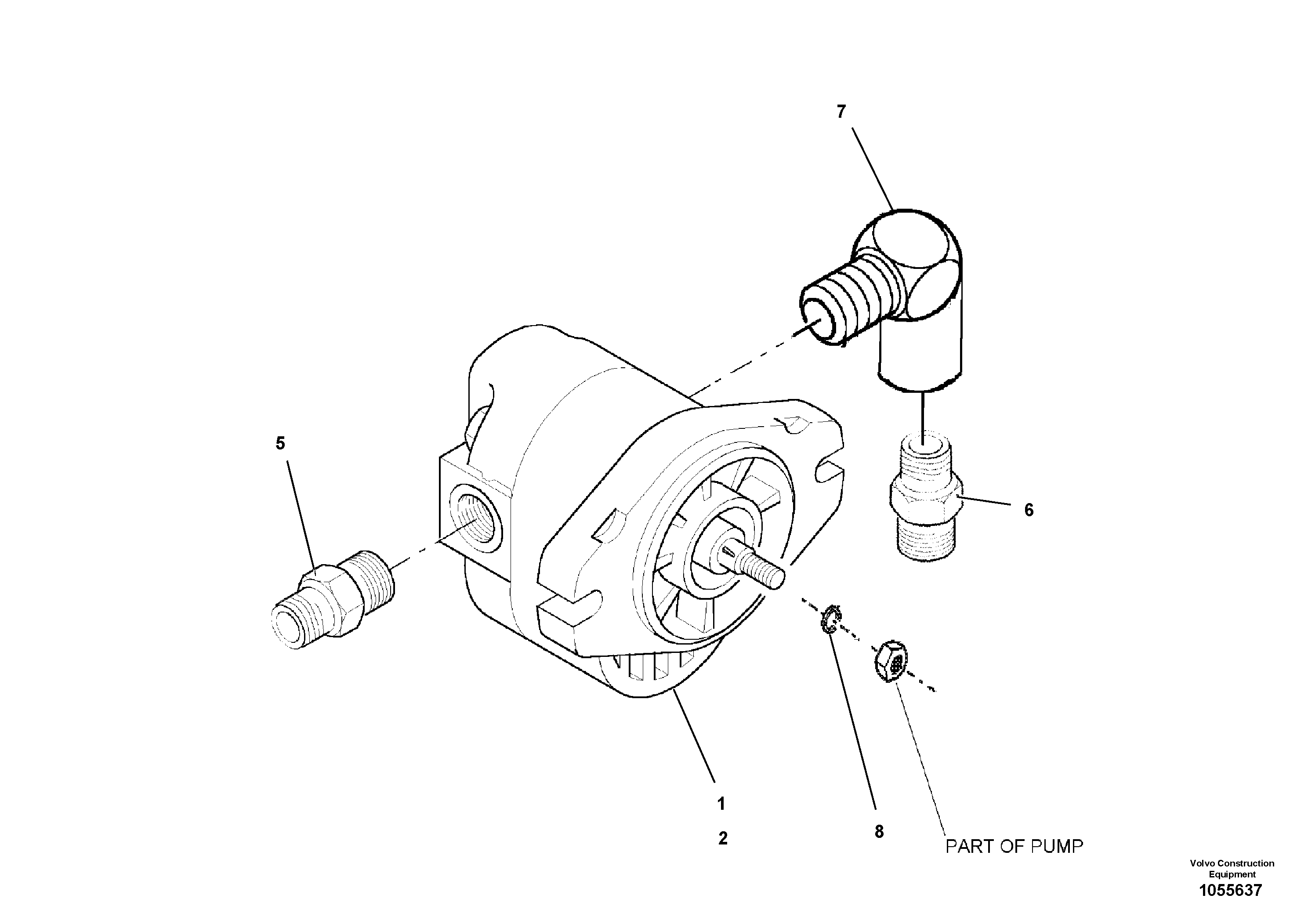 7

5

6

1

2

8

PART OF PUMP

Volvo Construction Equipment
1055637