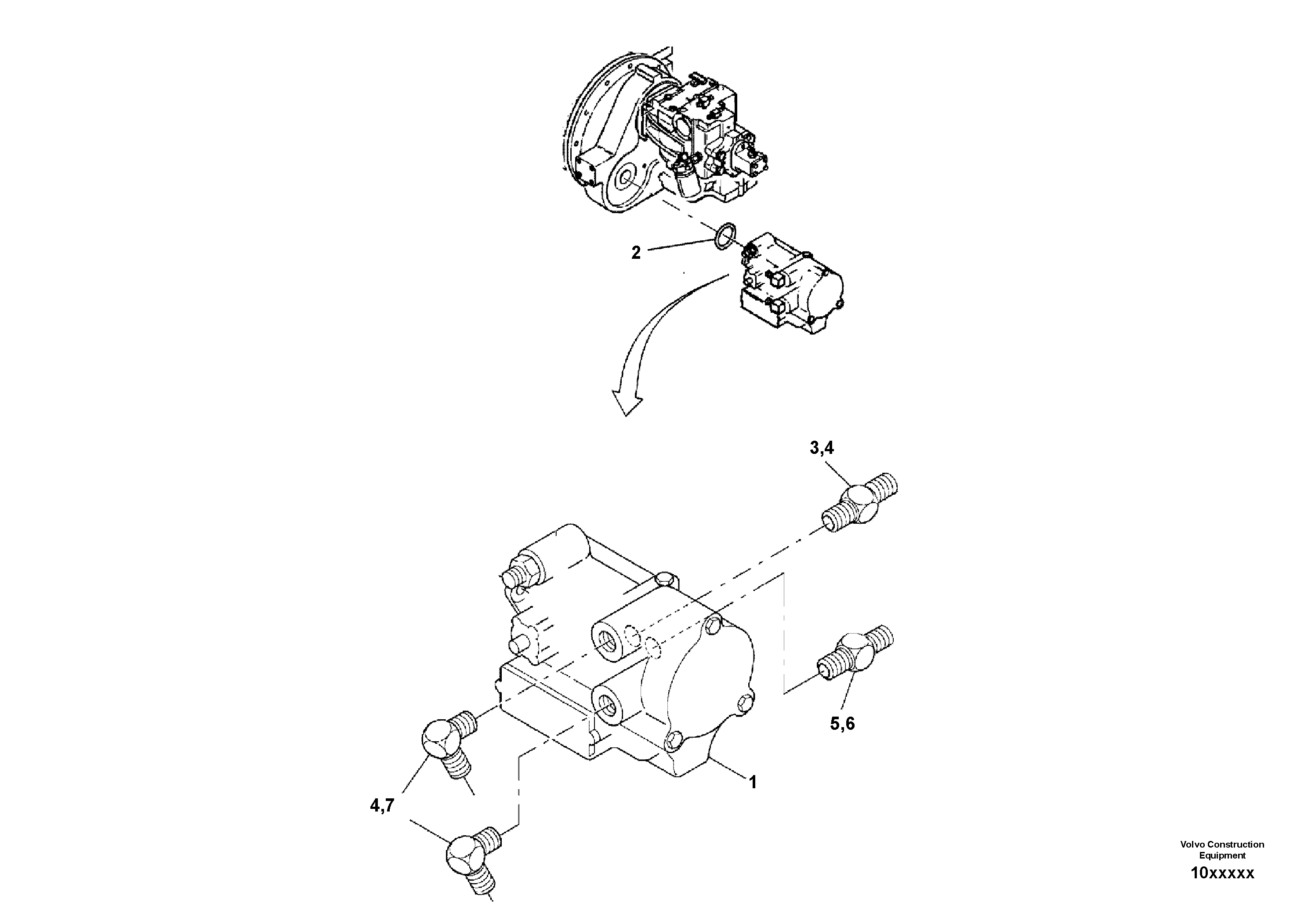 2

3,4

5,6

1

4,7

Volvo Construction Equipment

10xxxxx