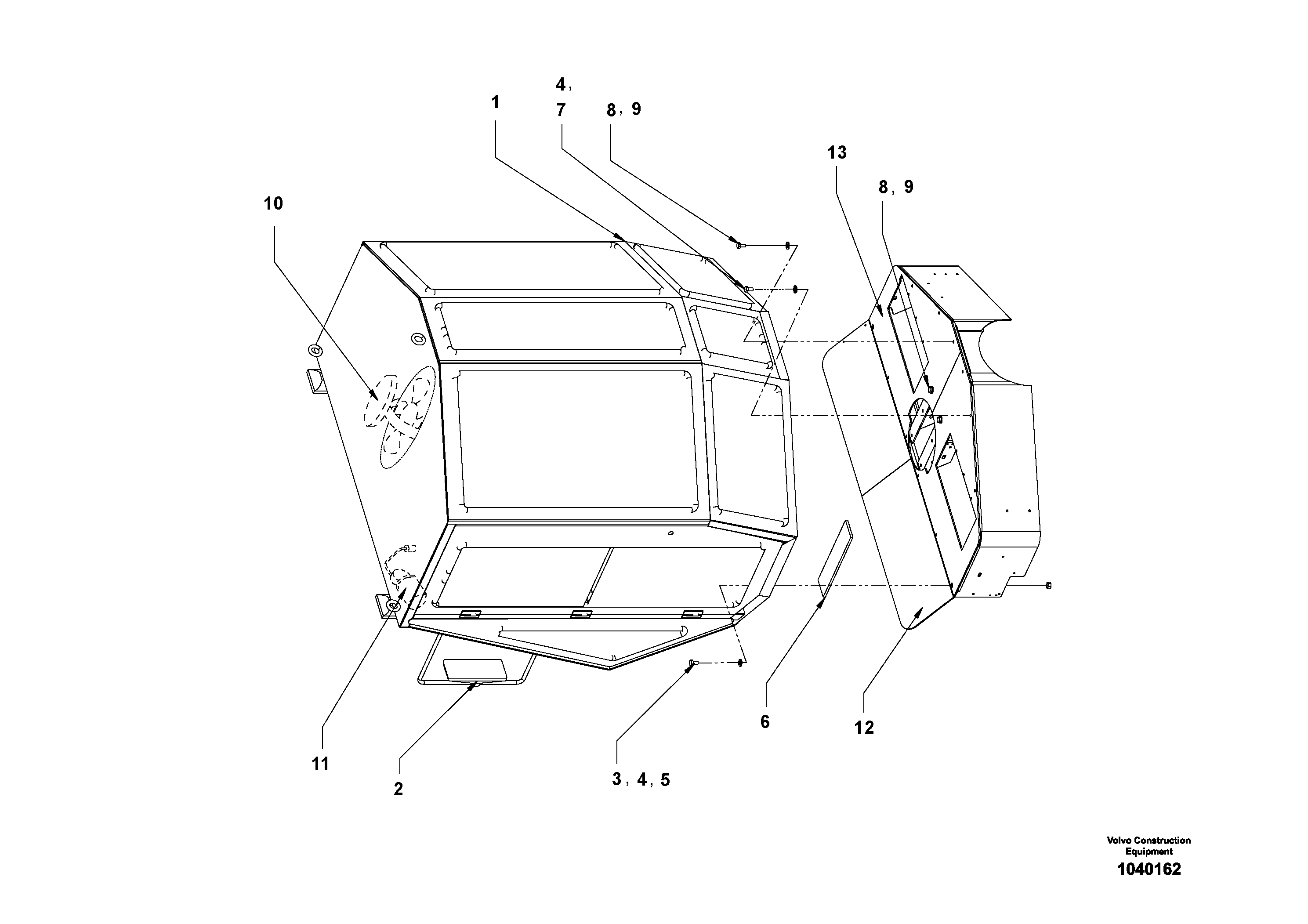 4,
1
7
8, 9
13
8, 9
10
11
2
3, 4, 5
6
12
Volvo Construction Equipment
1040162