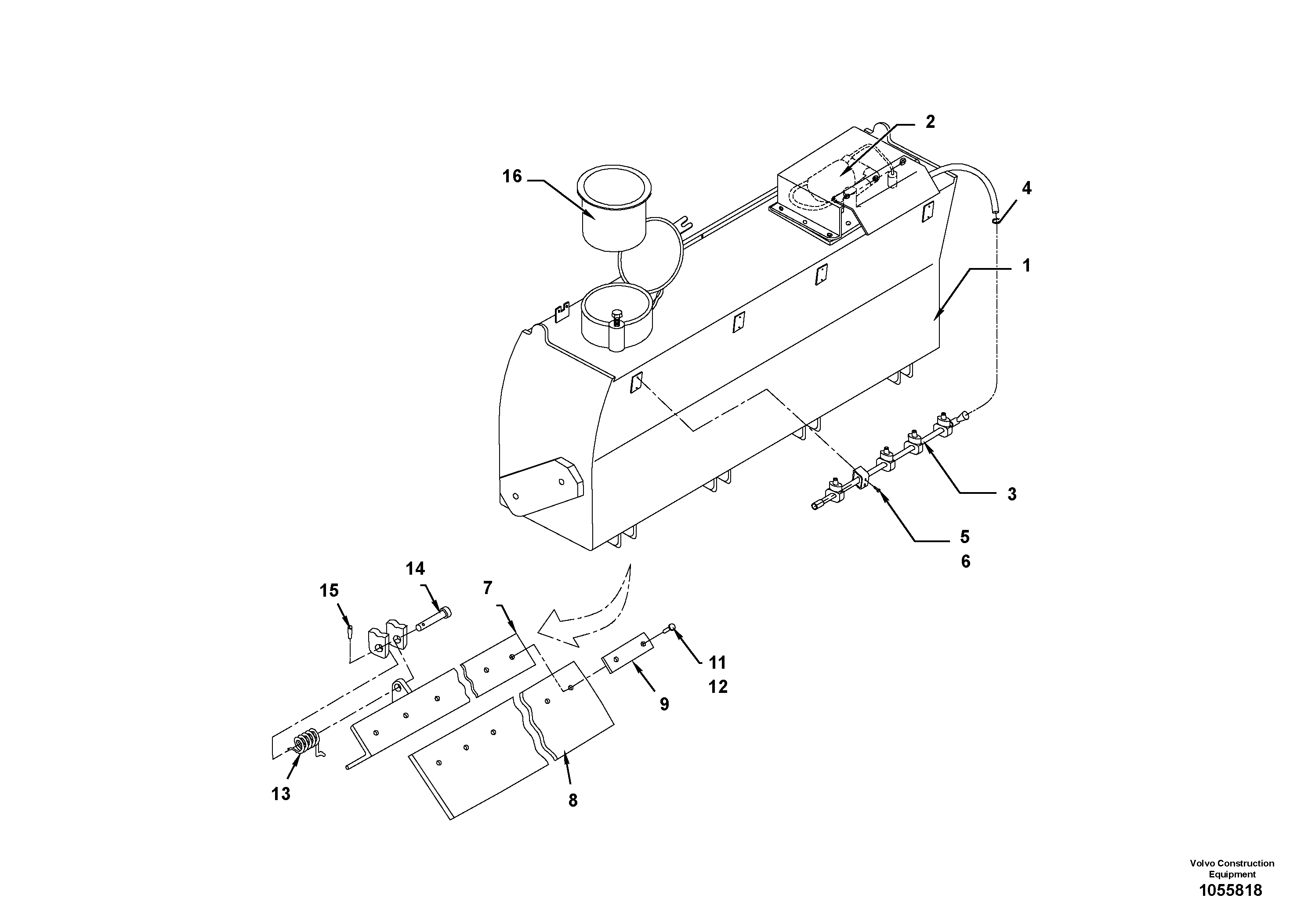 2
16
4
1
3
5
6
14
15
7
11
12
9
13
8
Volvo Construction Equipment
1055818