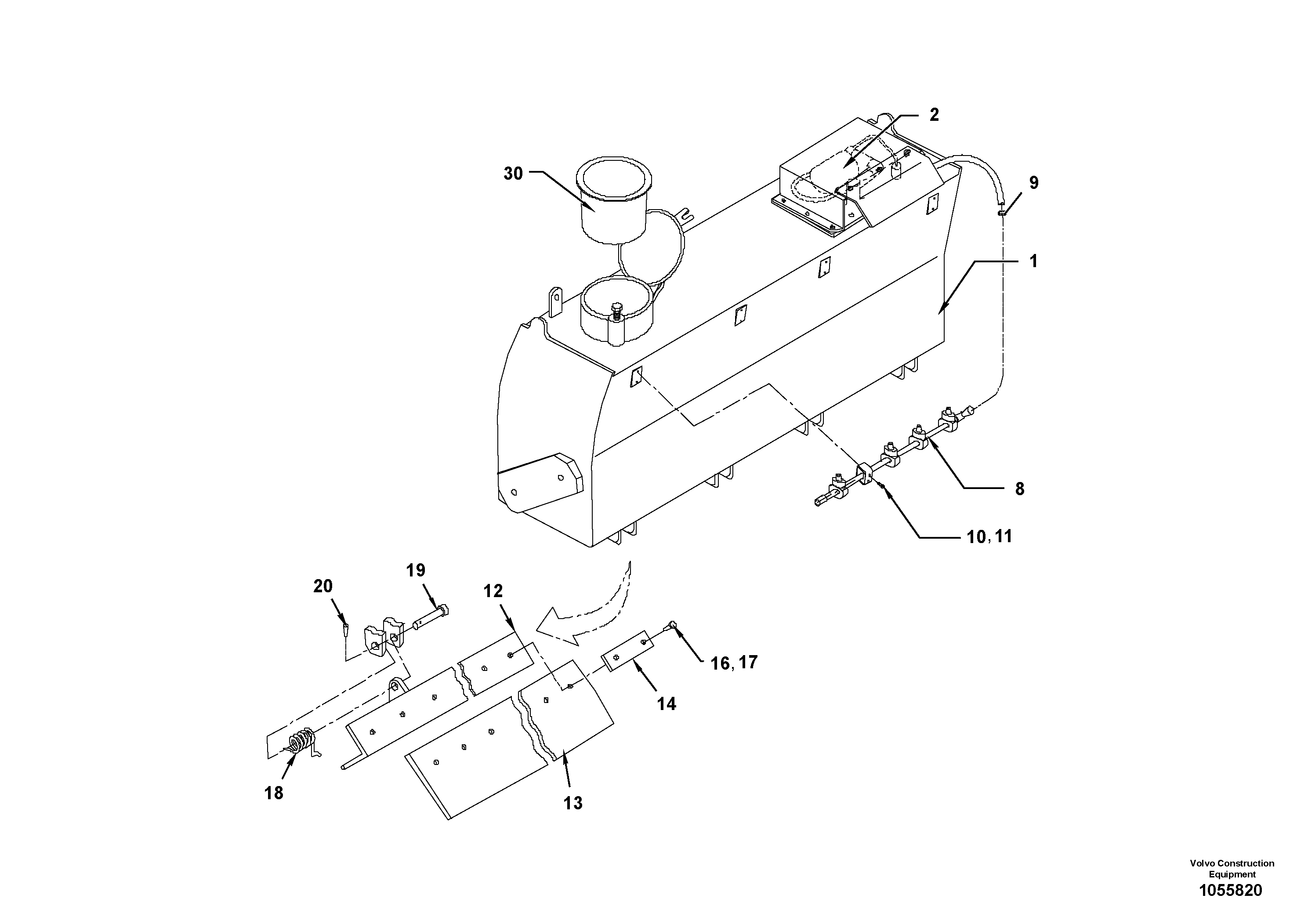 2

30

9

1

8

10, 11

20

19

12

16, 17

14

18

13

Volvo Construction Equipment
1055820