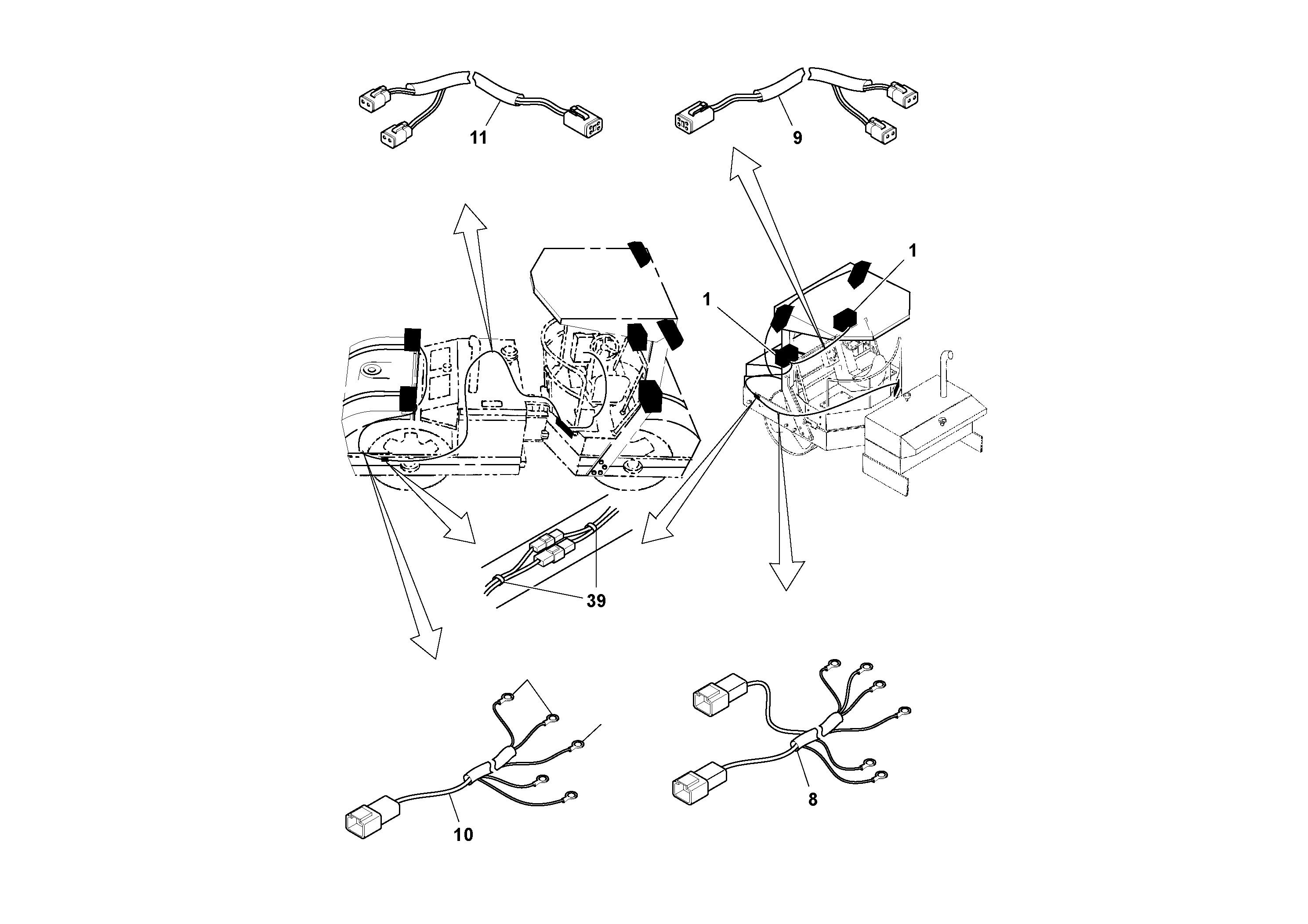 11
9
1
1
39
10
8